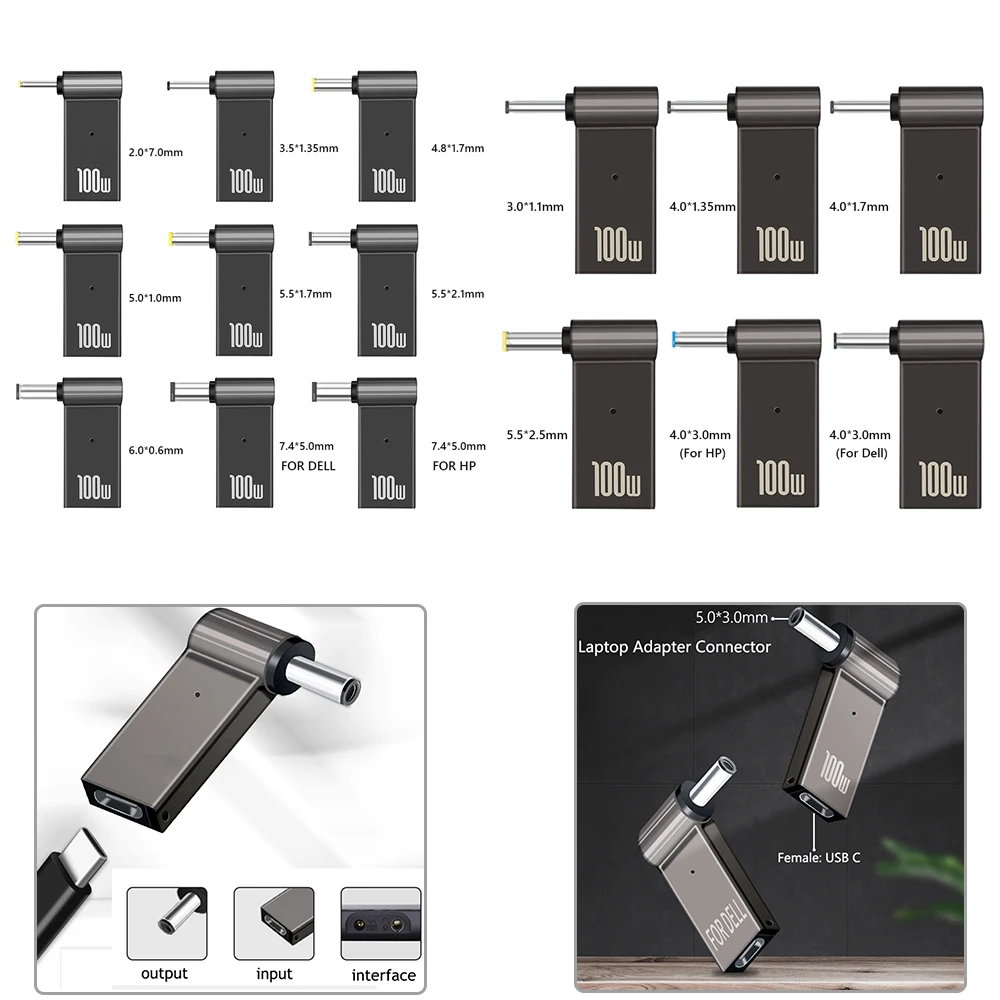 100w
2.0*7.0mm
100w
3.5*1.35mm
100w
4.8*1.7mm
100w
5.0*1.0mm
100w
5.5*1.7mm
100w
5.5*2.1mm
100w
6.0*0.6mm
100w
7.4*5.0mm FOR DELL
100w
7.4*5.0mm FOR HP

3.0*1.1mm
100w
4.0*1.35mm
100w
4.0*1.7mm
100w
5.5*2.5mm
100w
4.0*3.0mm (For HP)
100w
4.0*3.0mm (For Dell)
100w

output
input
interface

5.0*3.0mm
Laptop Adapter Connector
100w
Female: USB C
FOR DELL