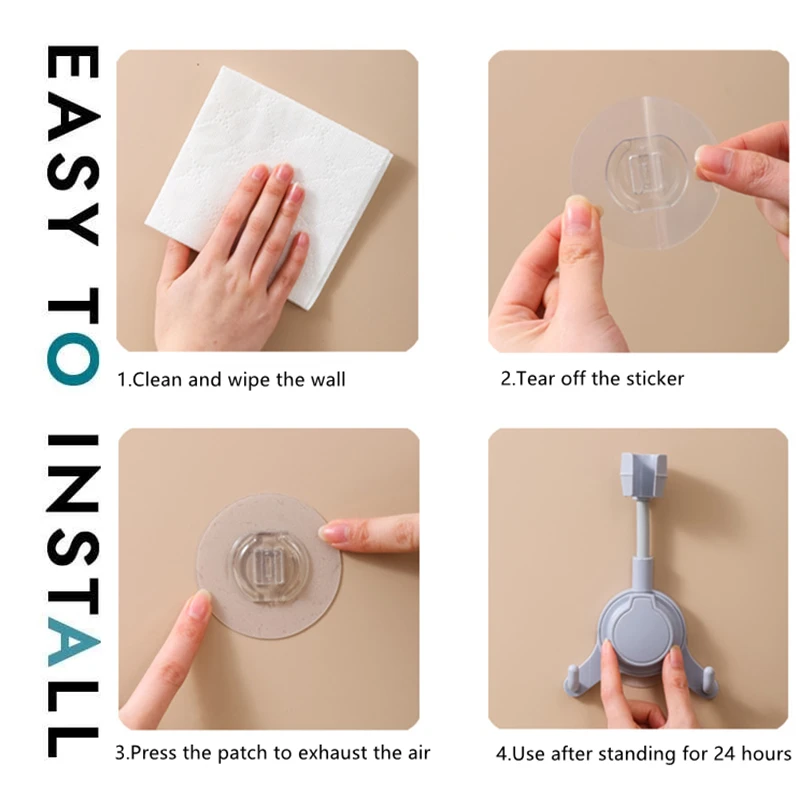 EASY TO INSTALL

1.Clean and wipe the wall

2.Tear off the sticker

3.Press the patch to exhaust the air

4.Use after standing for 24 hours