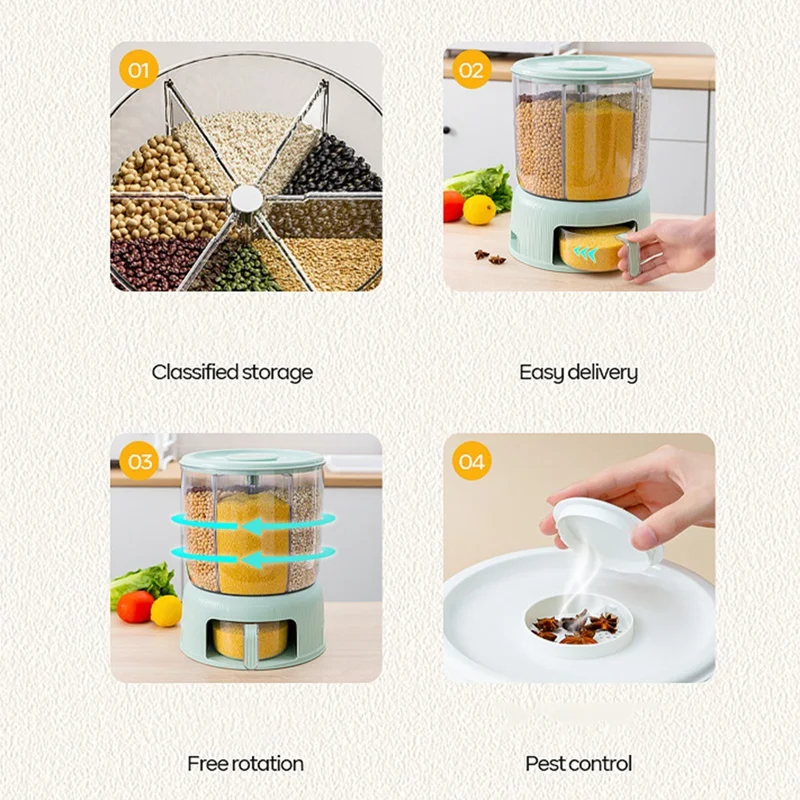 01

Classified storage

02

Easy delivery

03

Free rotation

04

Pest control