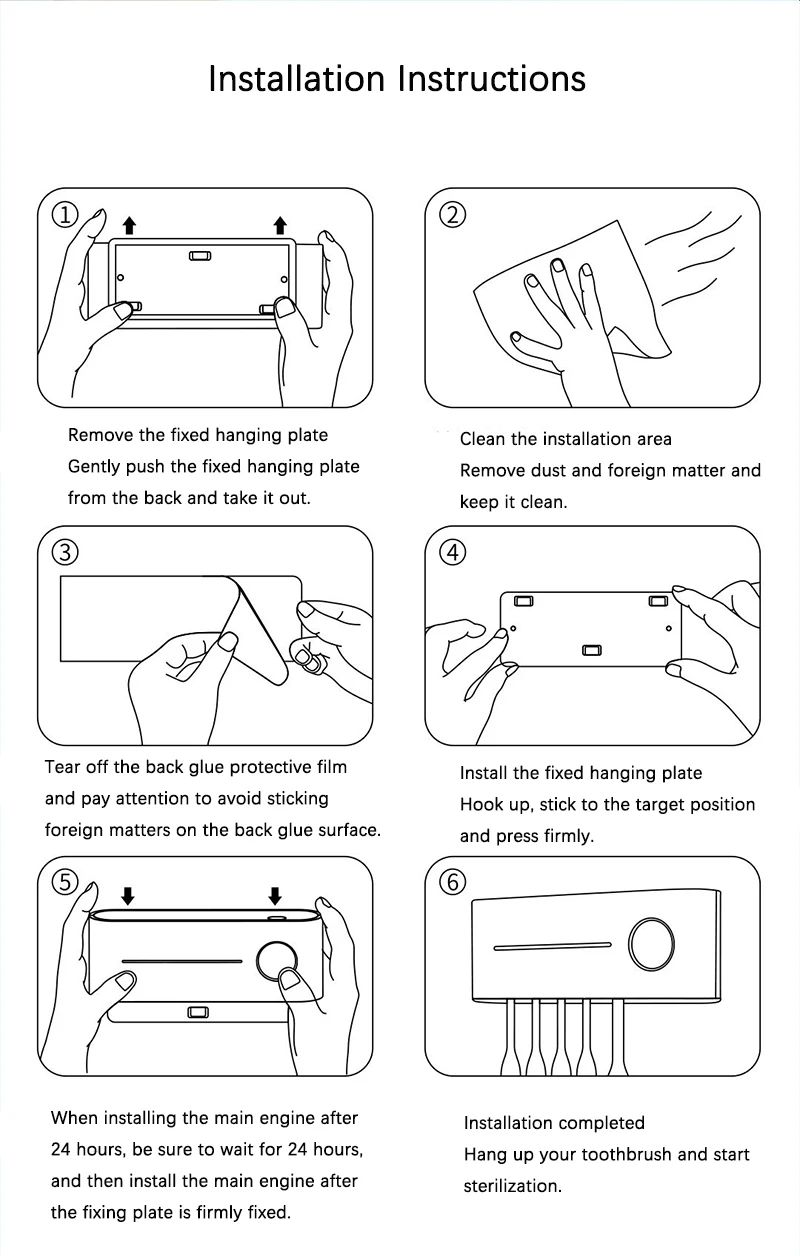 Installation Instructions

①

Remove the fixed hanging plate
Gently push the fixed hanging plate from the back and take it out.

②

Clean the installation area
Remove dust and foreign matter and keep it clean.

③

Tear off the back glue protective film and pay attention to avoid sticking foreign matters on the back glue surface.

④

Install the fixed hanging plate
Hook up, stick to the target position and press firmly.

⑤

When installing the main engine after 24 hours, be sure to wait for 24 hours, and then install the main engine after the fixing plate is firmly fixed.

⑥

Installation completed
Hang up your toothbrush and start sterilization.