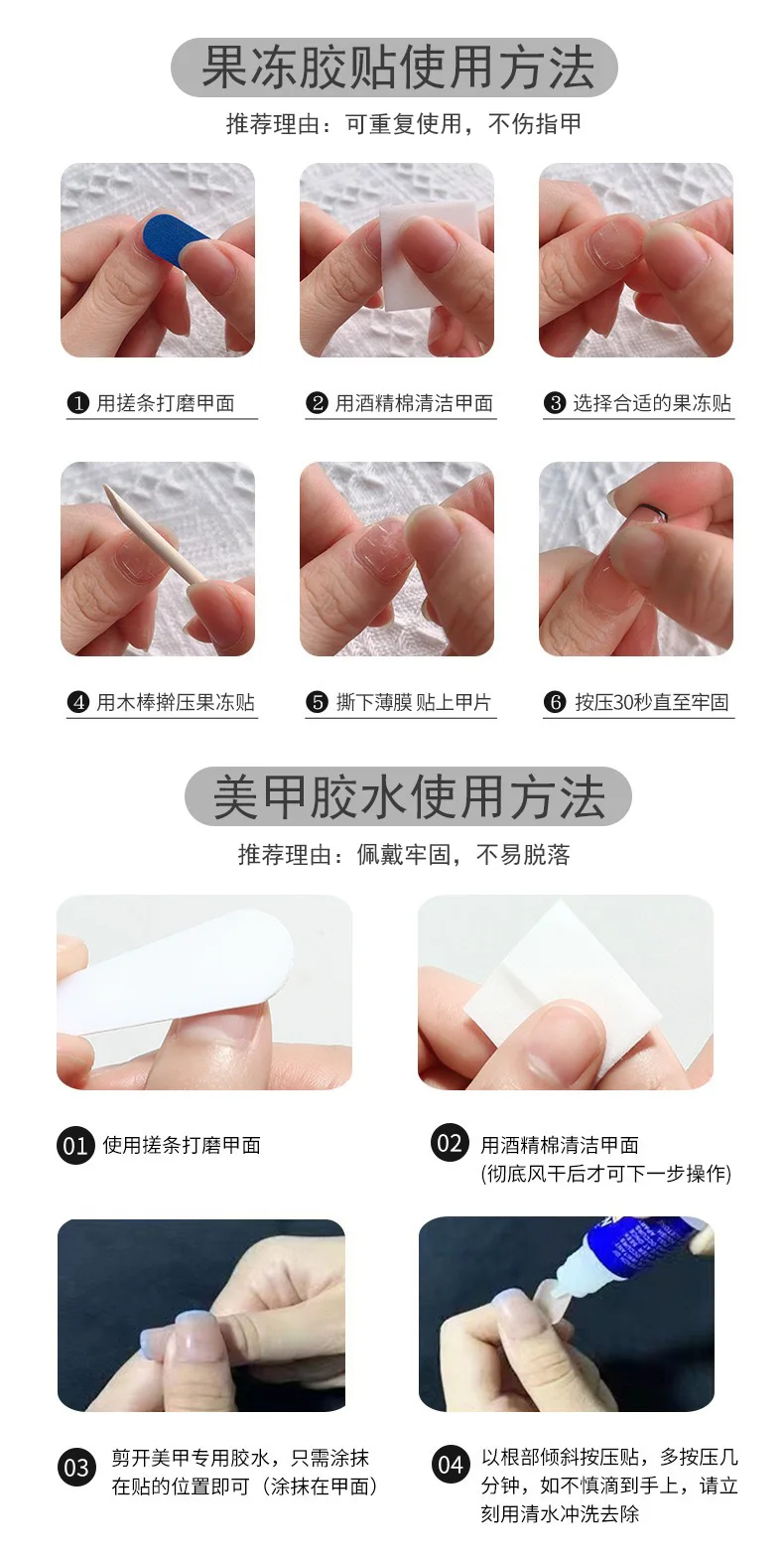 果冻胶贴使用方法

推荐理由：可重复使用，不伤指甲

❶ 用搓条打磨甲面

❷ 用酒精棉清洁甲面

❸ 选择合适的果冻贴

❹ 用木棒擀压果冻贴

❺ 撕下薄膜 贴上甲片

❻ 按压30秒直至牢固

美甲胶水使用方法

推荐理由：佩戴牢固，不易脱落

01 使用搓条打磨甲面

02 用酒精棉清洁甲面
(彻底风干后才可下一步操作)

03 剪开美甲专用胶水，只需涂抹在贴的位置即可（涂抹在甲面）

04 以根部倾斜按压贴，多按压几分钟，如不慎滴到手上，请立刻用清水冲洗去除