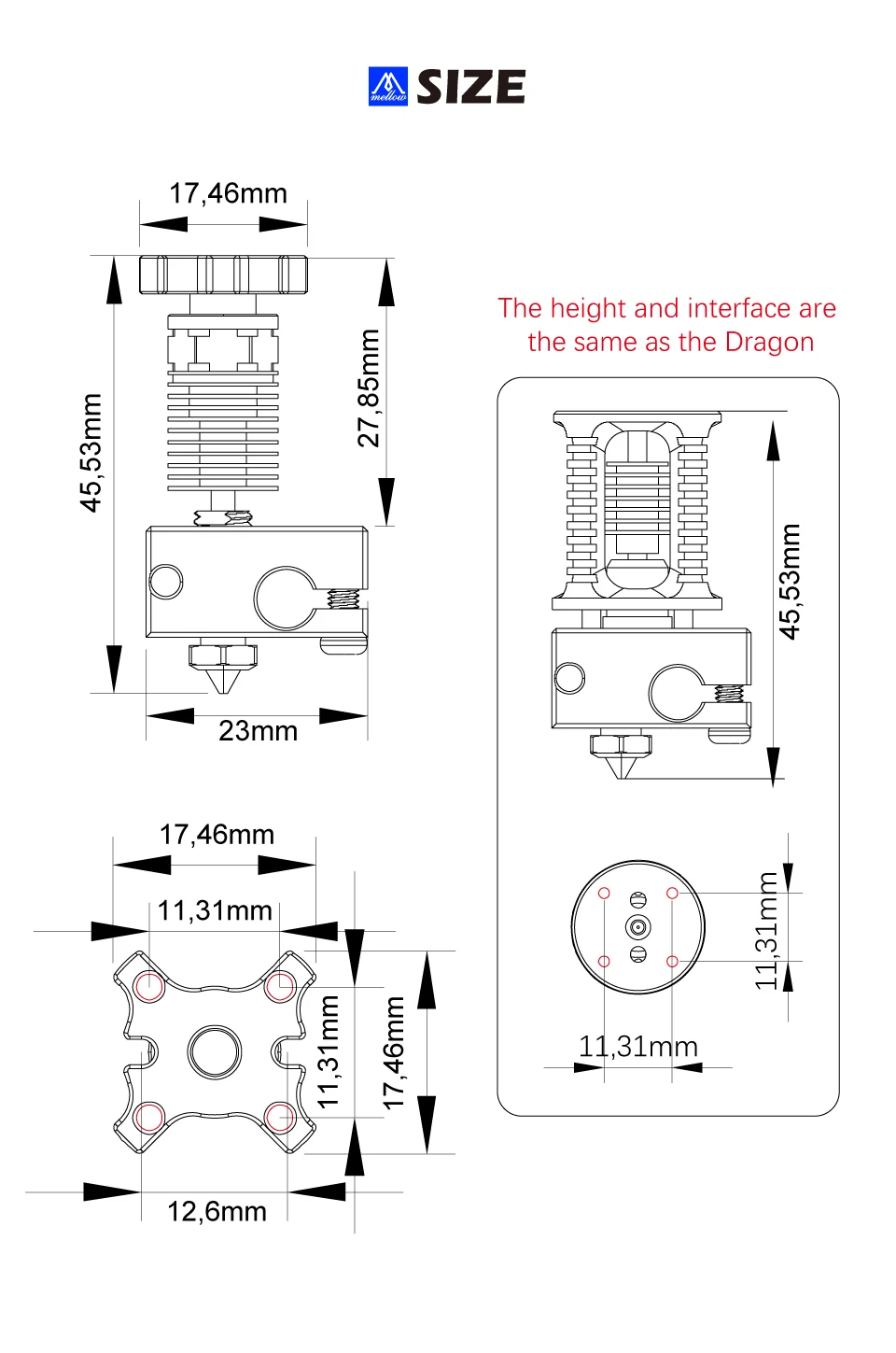 mellow SIZE

17,46mm

45,53mm

27,85mm

23mm

The height and interface are the same as the Dragon

45,53mm

17,46mm

11,31mm

11,31mm

17,46mm

12,6mm

11,31mm

11,31mm