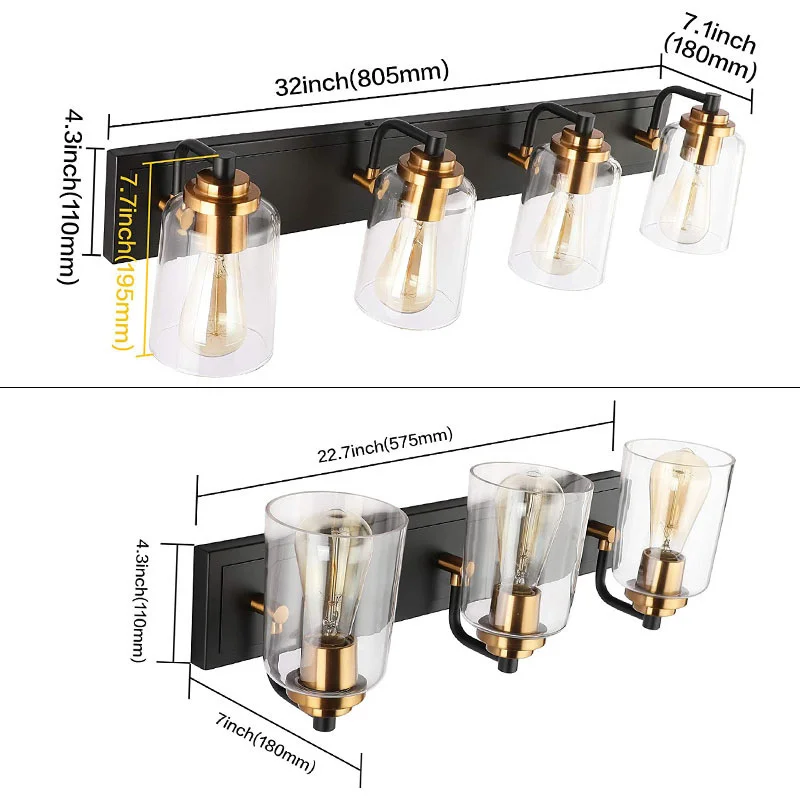 32inch(805mm)

7.1inch
(180mm)

4.3inch(110mm)

7.7inch(195mm)

22.7inch(575mm)

4.3inch(110mm)

7inch(180mm)