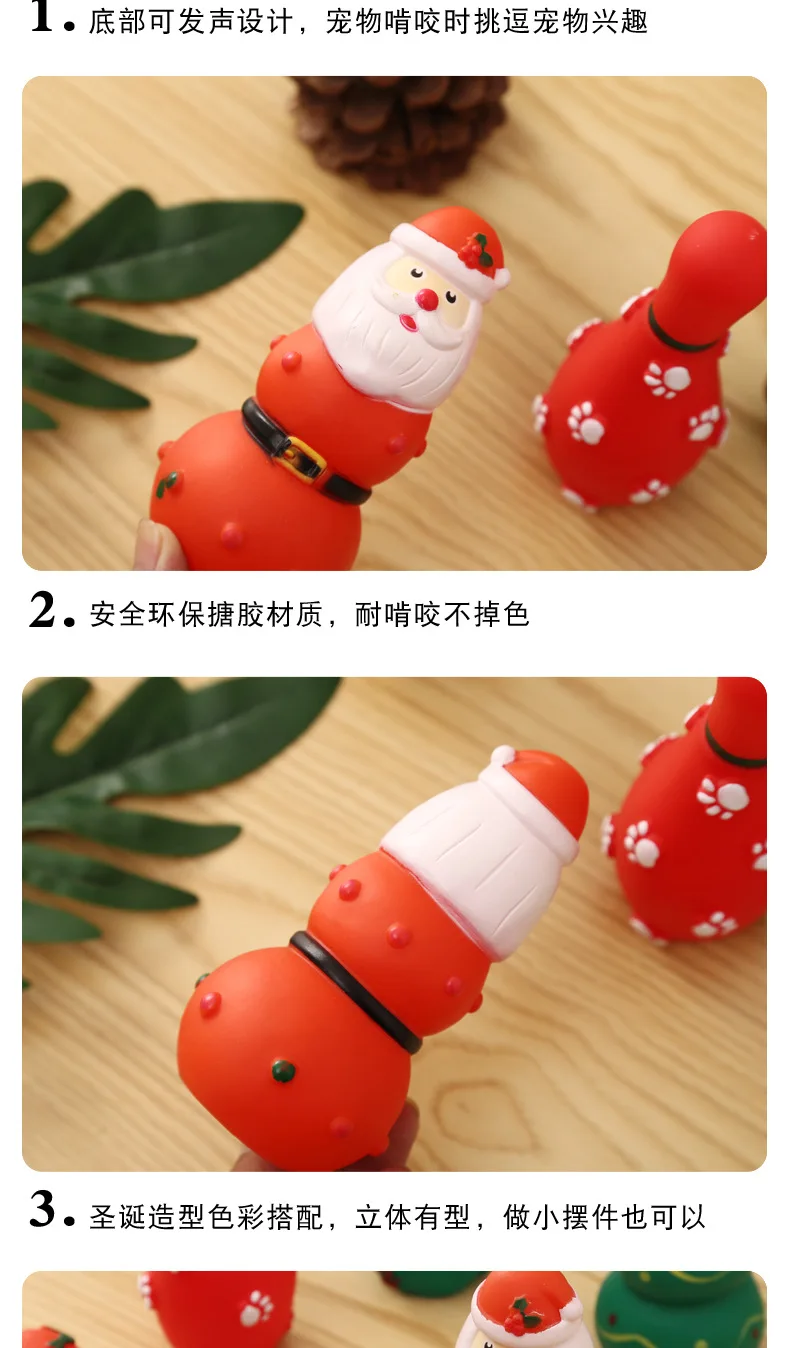 1. 底部可发声设计，宠物啃咬时挑逗宠物兴趣

2. 安全环保搪胶材质，耐啃咬不掉色

3. 圣诞造型色彩搭配，立体有型，做小摆件也可以