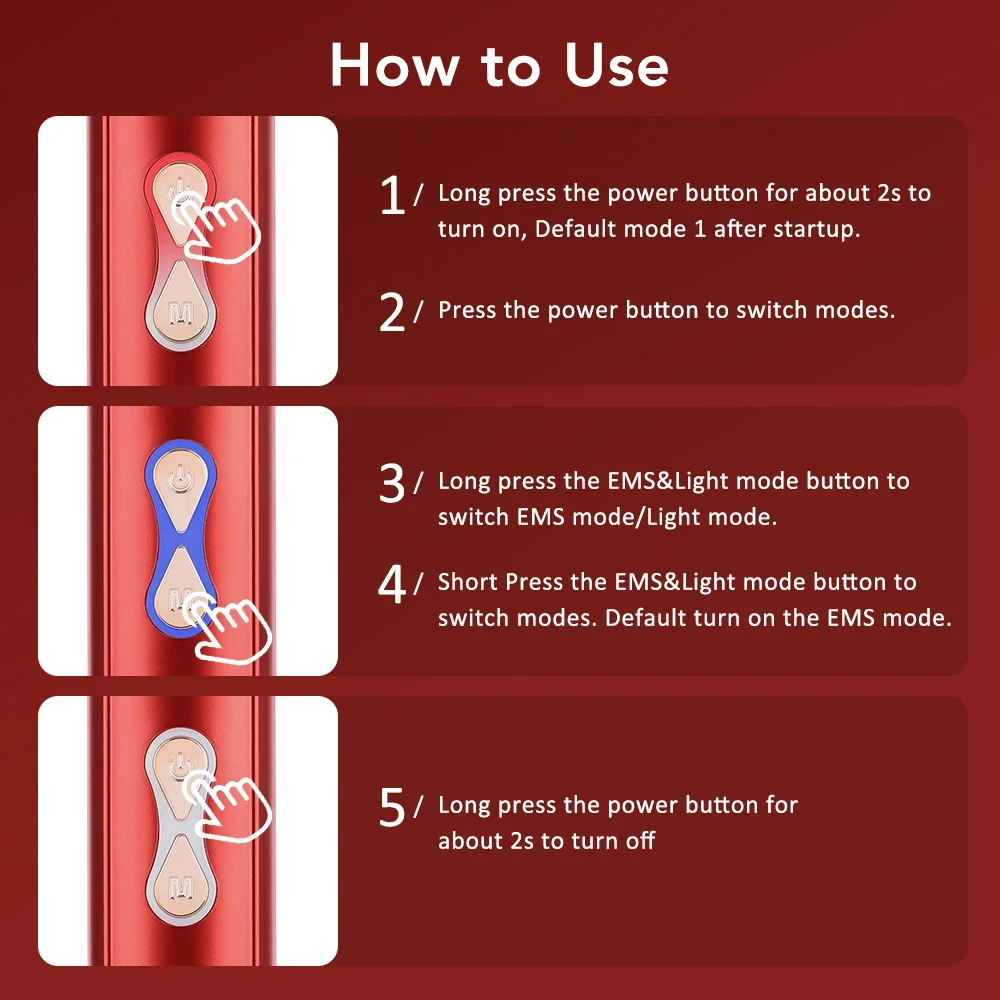 How to Use

M

1 / Long press the power button for about 2s to turn on, Default mode 1 after startup.

2 / Press the power button to switch modes.

M

3 / Long press the EMS&Light mode button to switch EMS mode/Light mode.

4 / Short Press the EMS&Light mode button to switch modes. Default turn on the EMS mode.

M

5 / Long press the power button for about 2s to turn off