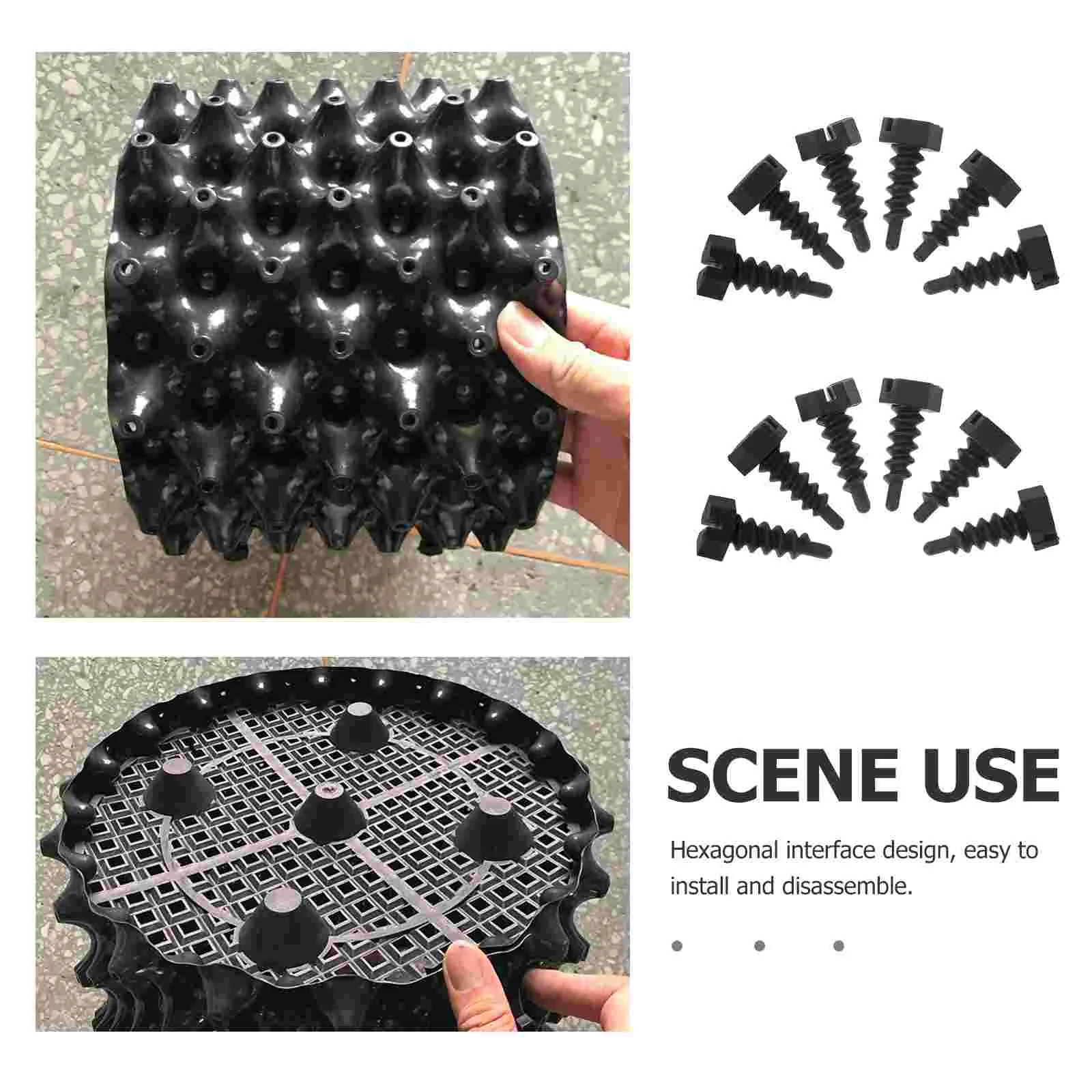 SCENE USE

Hexagonal interface design, easy to install and disassemble.