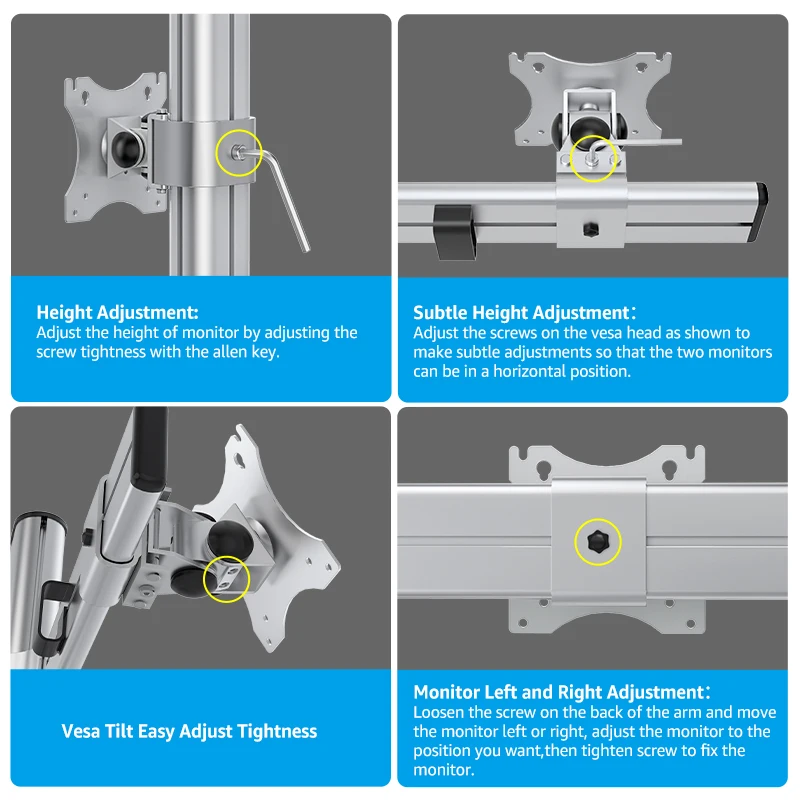 Height Adjustment:
Adjust the height of monitor by adjusting the screw tightness with the allen key.

Subtle Height Adjustment：
Adjust the screws on the vesa head as shown to make subtle adjustments so that the two monitors can be in a horizontal position.

Vesa Tilt Easy Adjust Tightness

Monitor Left and Right Adjustment：
Loosen the screw on the back of the arm and move the monitor left or right, adjust the monitor to the position you want,then tighten screw to fix the monitor.