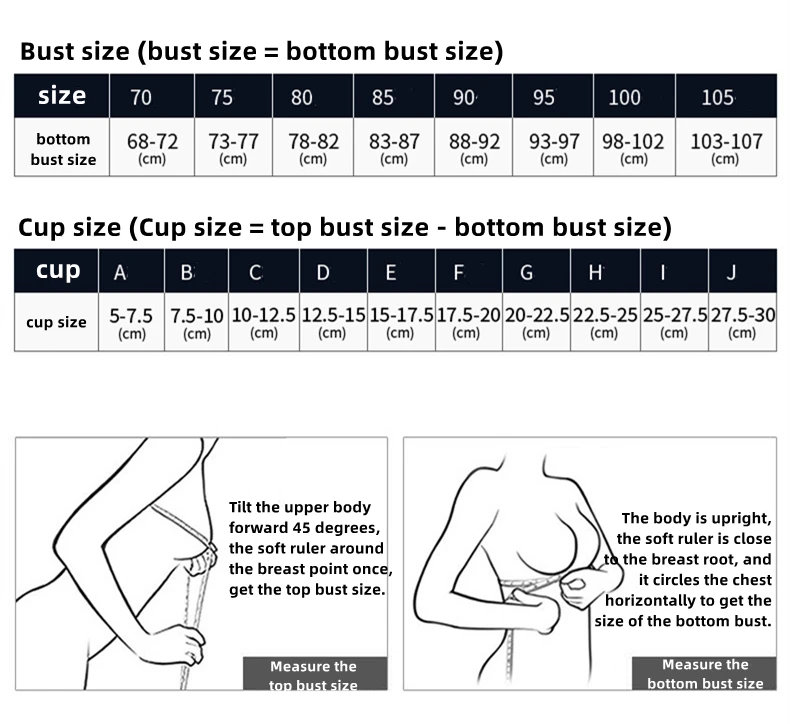 Bust size (bust size = bottom bust size)

| size | 70 | 75 | 80 | 85 | 90 | 95 | 100 | 105 |
|---|---|---|---|---|---|---|---|---|
| bottom bust size | 68-72 (cm) | 73-77 (cm) | 78-82 (cm) | 83-87 (cm) | 88-92 (cm) | 93-97 (cm) | 98-102 (cm) | 103-107 (cm) |

Cup size (Cup size = top bust size - bottom bust size)

| cup | A | B | C | D | E | F | G | H | I | J |
|---|---|---|---|---|---|---|---|---|---|---|
| cup size | 5-7.5 (cm) | 7.5-10 (cm) | 10-12.5 (cm) | 12.5-15 (cm) | 15-17.5 (cm) | 17.5-20 (cm) | 20-22.5 (cm) | 22.5-25 (cm) | 25-27.5 (cm) | 27.5-30 (cm) |

Tilt the upper body forward 45 degrees, the soft ruler around the breast point once, get the top bust size.

Measure the top bust size

The body is upright, the soft ruler is close to the breast root, and it circles the chest horizontally to get the size of the bottom bust.

Measure the bottom bust size