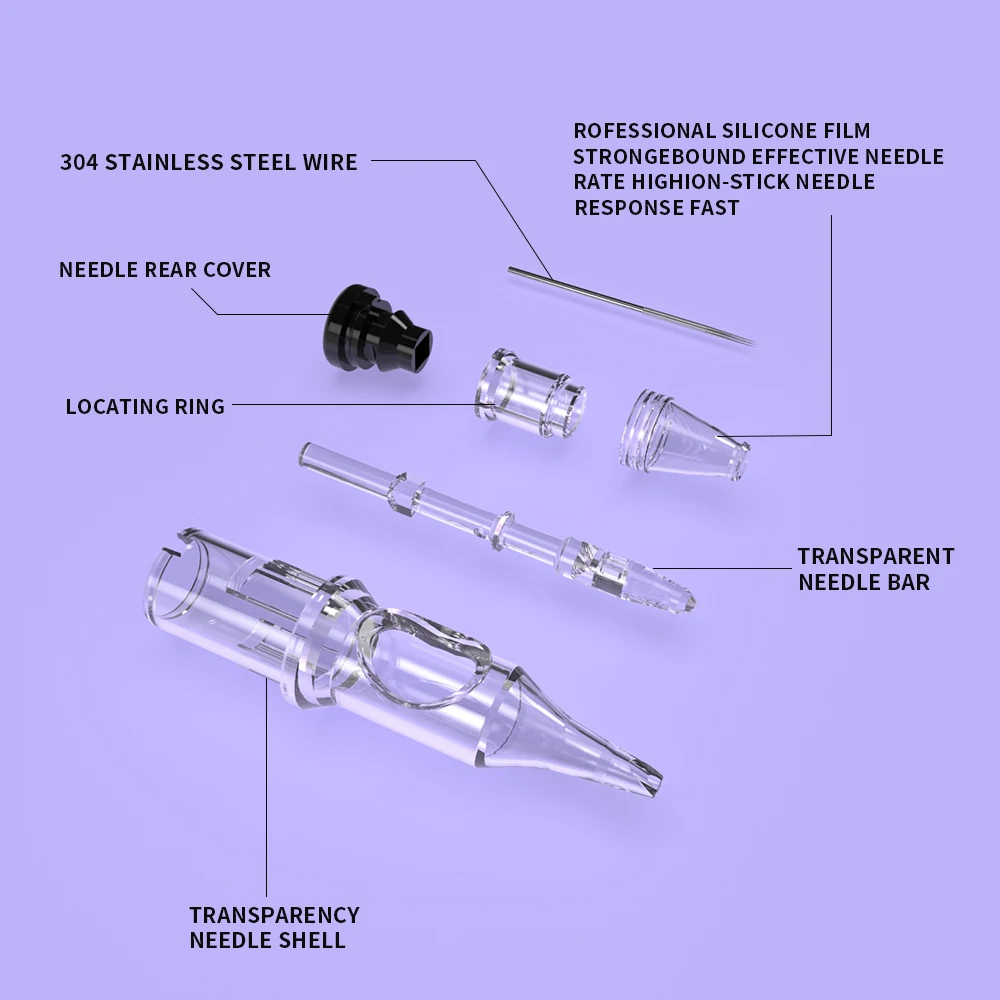 304 STAINLESS STEEL WIRE

ROFESSIONAL SILICONE FILM STRONGEBOUND EFFECTIVE NEEDLE RATE HIGHION-STICK NEEDLE RESPONSE FAST

NEEDLE REAR COVER

LOCATING RING

TRANSPARENT NEEDLE BAR

TRANSPARENCY NEEDLE SHELL