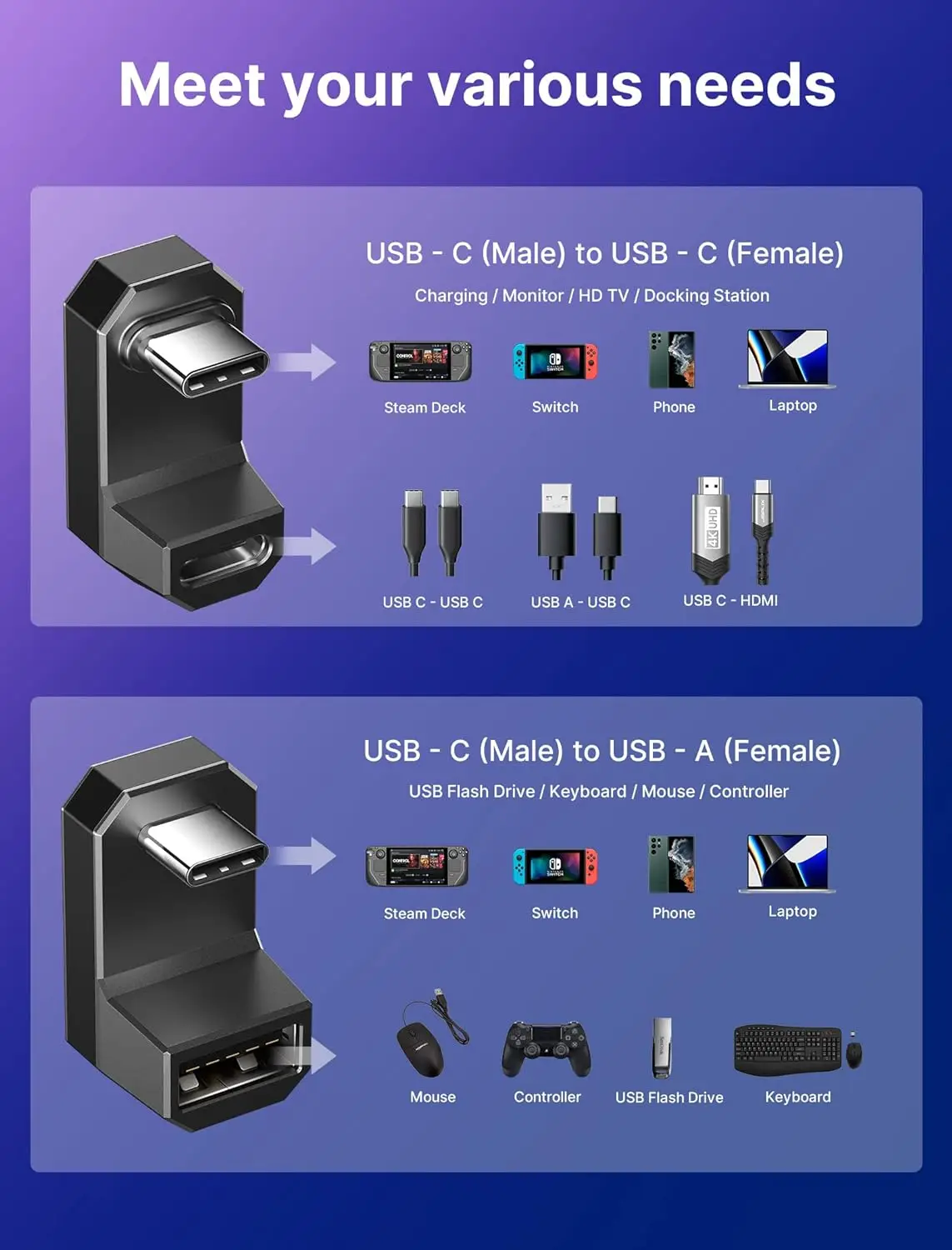 Meet your various needs

USB - C (Male) to USB - C (Female)

Charging / Monitor / HD TV / Docking Station

Steam Deck

Switch

Phone

Laptop

USB C - USB C

USB A - USB C

4K UHD

USB C - HDMI

USB - C (Male) to USB - A (Female)

USB Flash Drive / Keyboard / Mouse / Controller

Steam Deck

Switch

Phone

Laptop

Mouse

Controller

USB Flash Drive

Keyboard