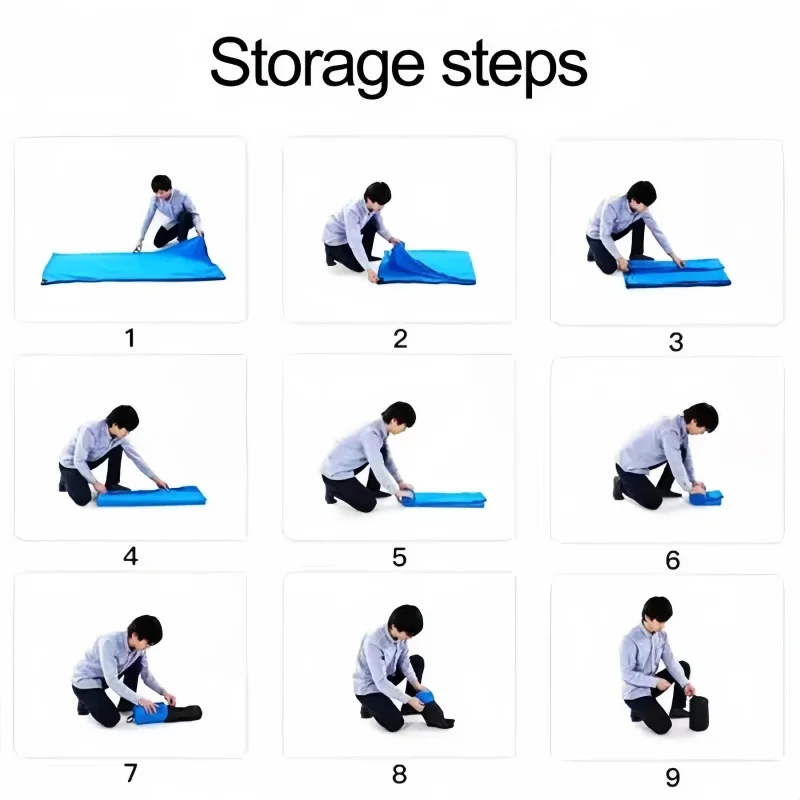 Storage steps

1

2

3

4

5

6

7

8

9