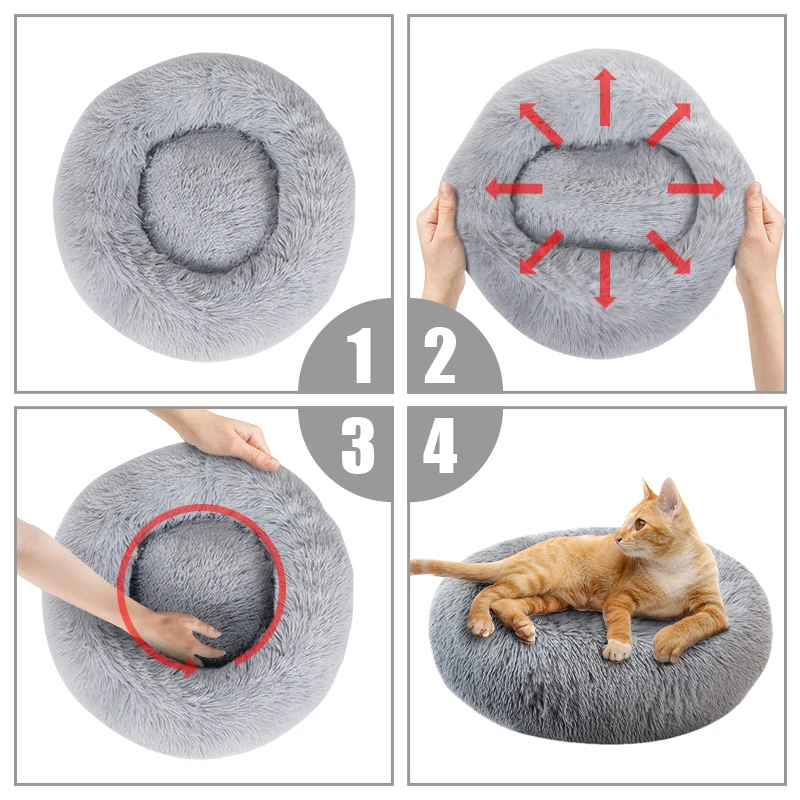 1
2
3
4