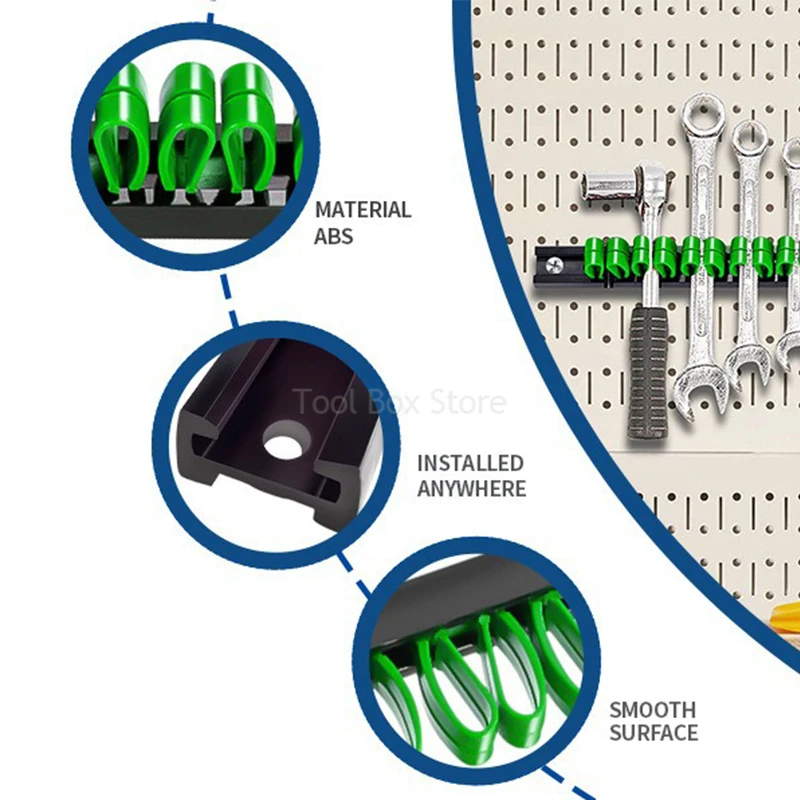 MATERIAL
ABS

Tool Box Store

INSTALLED
ANYWHERE

SMOOTH
SURFACE