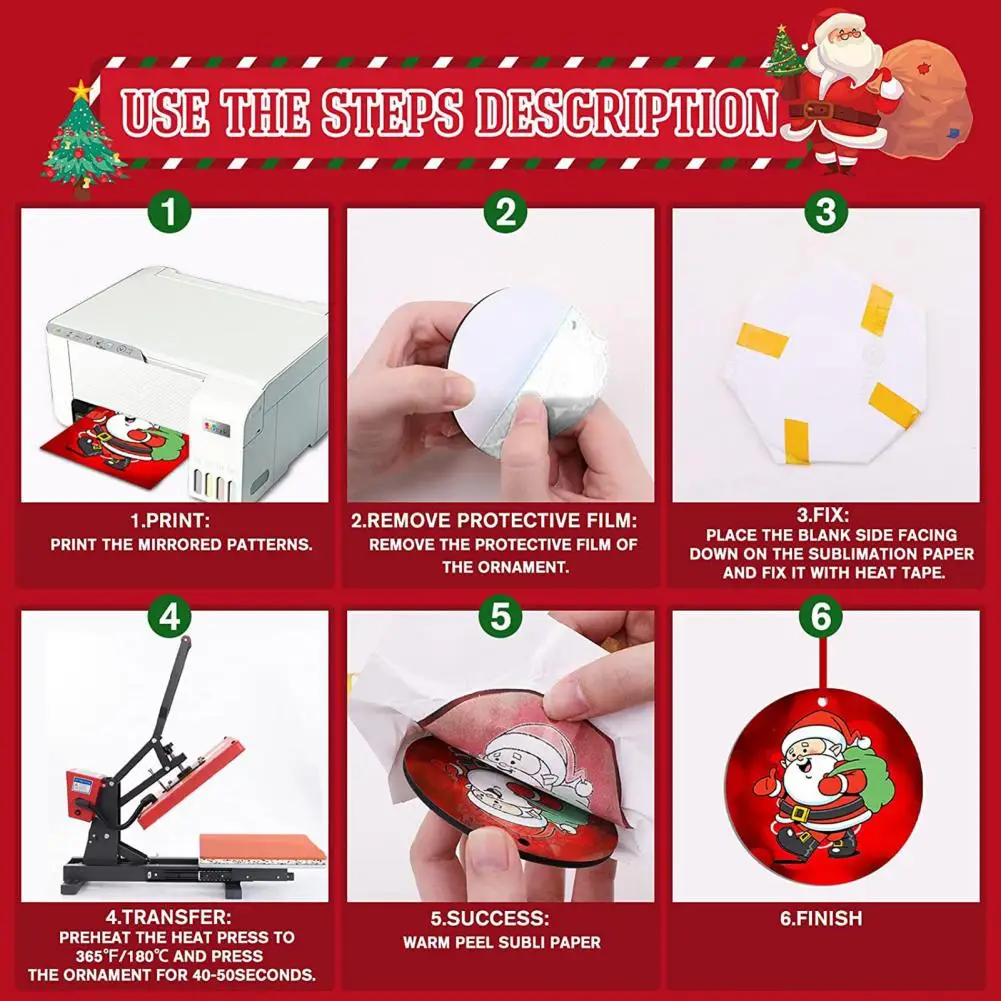 USE THE STEPS DESCRIPTION

1

1.PRINT:
PRINT THE MIRRORED PATTERNS.

2

2.REMOVE PROTECTIVE FILM:
REMOVE THE PROTECTIVE FILM OF THE ORNAMENT.

3

3.FIX:
PLACE THE BLANK SIDE FACING DOWN ON THE SUBLIMATION PAPER AND FIX IT WITH HEAT TAPE.

4

4.TRANSFER:
PREHEAT THE HEAT PRESS TO 365°F/180°C AND PRESS THE ORNAMENT FOR 40-50SECONDS.

5

5.SUCCESS:
WARM PEEL SUBLI PAPER

6

6.FINISH