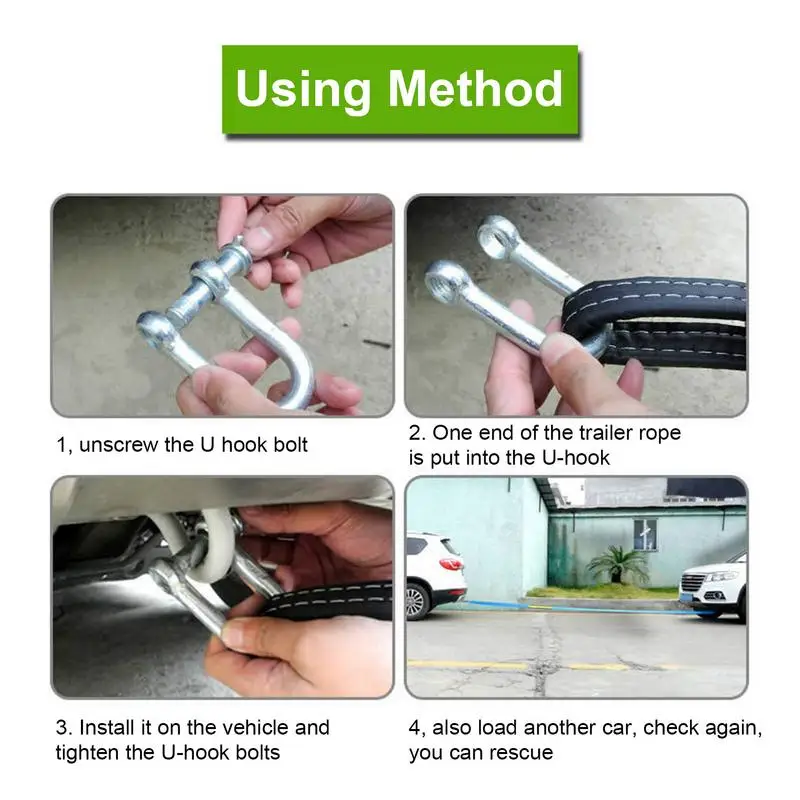 Using Method

1, unscrew the U hook bolt

2. One end of the trailer rope is put into the U-hook

3. Install it on the vehicle and tighten the U-hook bolts

4, also load another car, check again, you can rescue