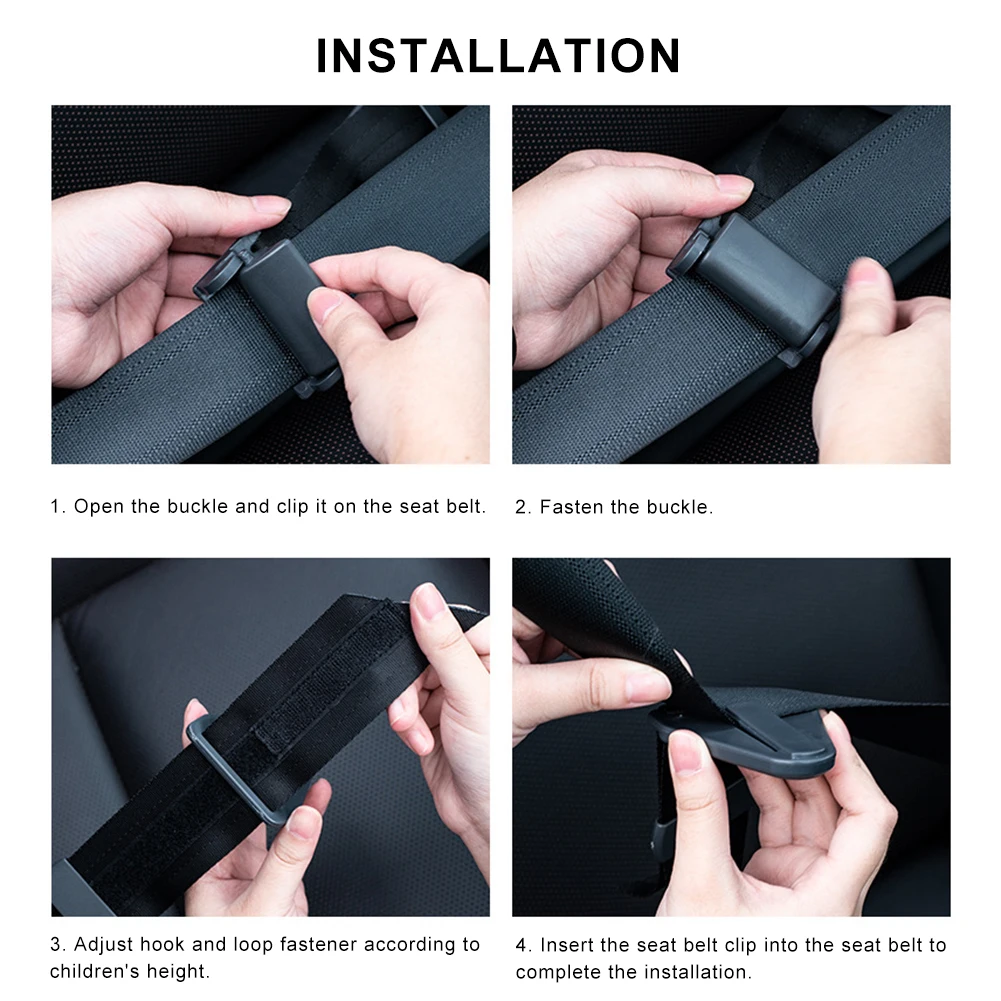 INSTALLATION

1. Open the buckle and clip it on the seat belt.

2. Fasten the buckle.

3. Adjust hook and loop fastener according to children's height.

4. Insert the seat belt clip into the seat belt to complete the installation.