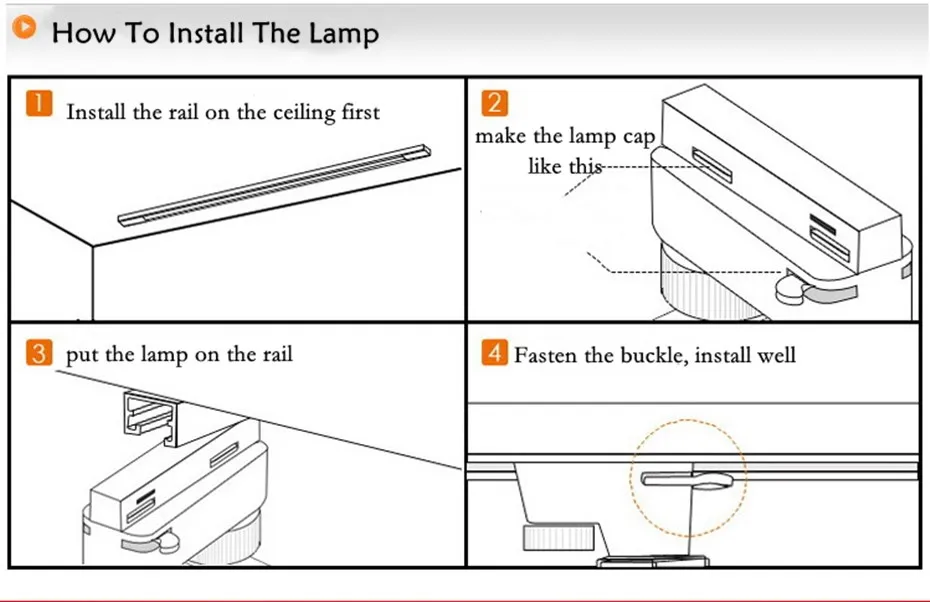 How To Install The Lamp

1 Install the rail on the ceiling first

2 make the lamp cap like this

3 put the lamp on the rail

4 Fasten the buckle, install well