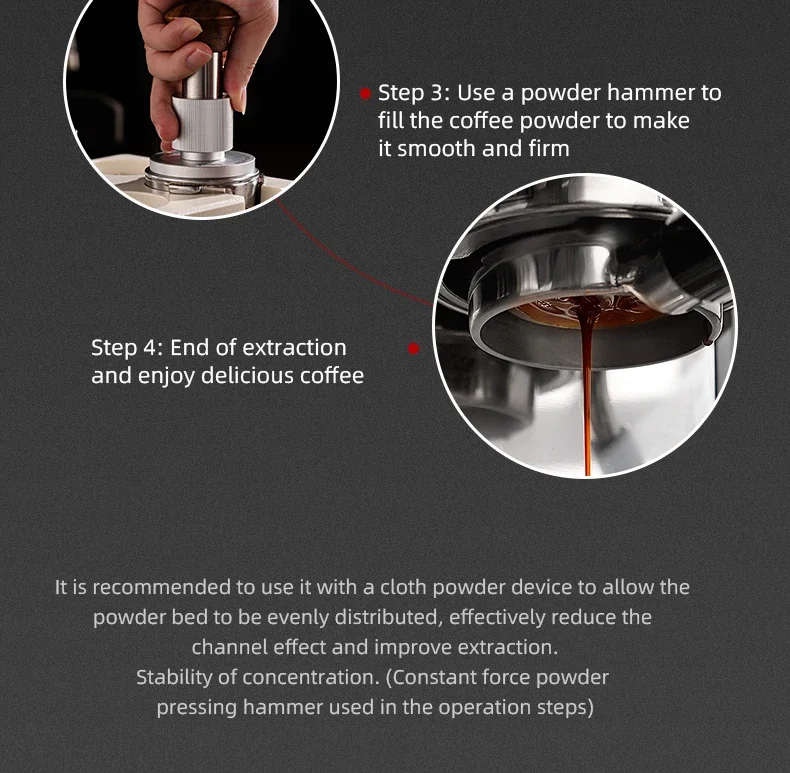 Step 3: Use a powder hammer to fill the coffee powder to make it smooth and firm

Step 4: End of extraction and enjoy delicious coffee

It is recommended to use it with a cloth powder device to allow the powder bed to be evenly distributed, effectively reduce the channel effect and improve extraction.
Stability of concentration. (Constant force powder pressing hammer used in the operation steps)