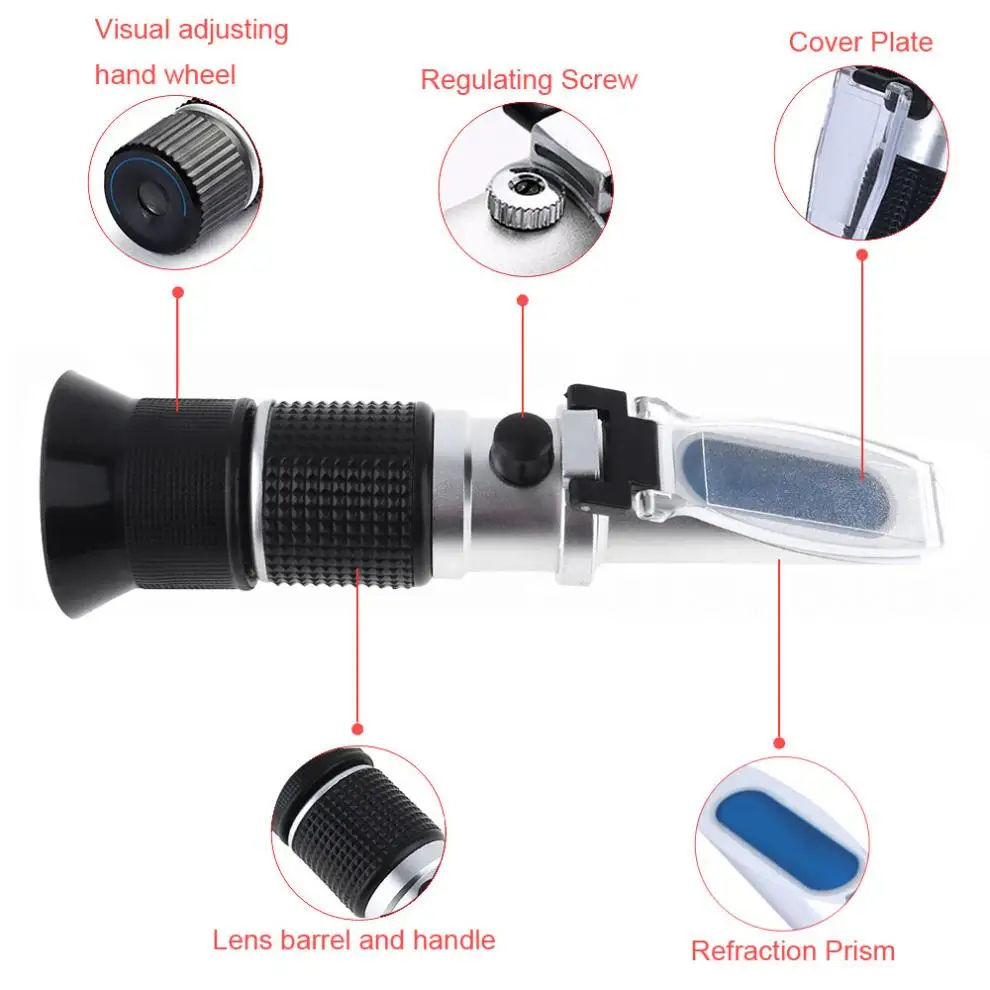 Visual adjusting hand wheel

Regulating Screw

Cover Plate

Lens barrel and handle

Refraction Prism