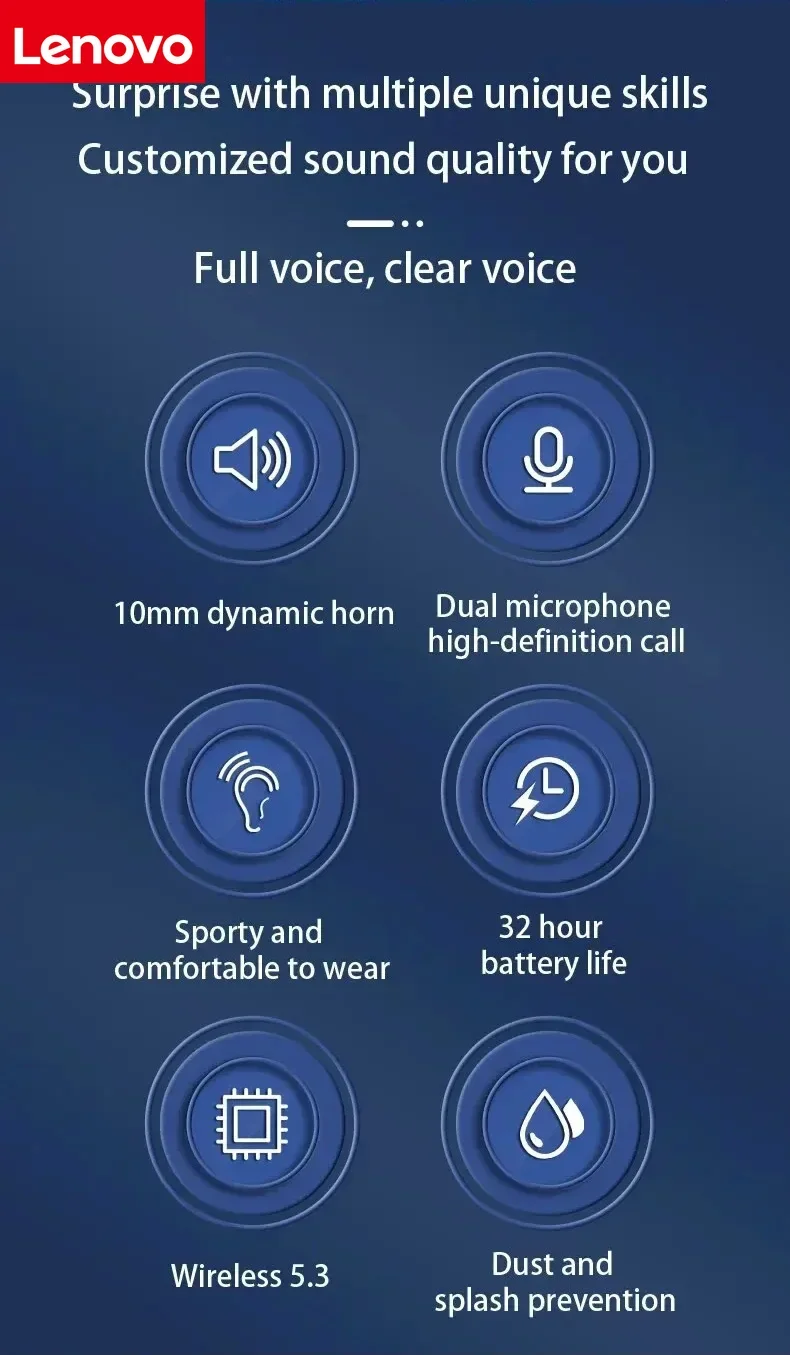 Lenovo

Surprise with multiple unique skills
Customized sound quality for you

Full voice, clear voice

10mm dynamic horn

Dual microphone
high-definition call

Sporty and
comfortable to wear

32 hour
battery life

Wireless 5.3

Dust and
splash prevention