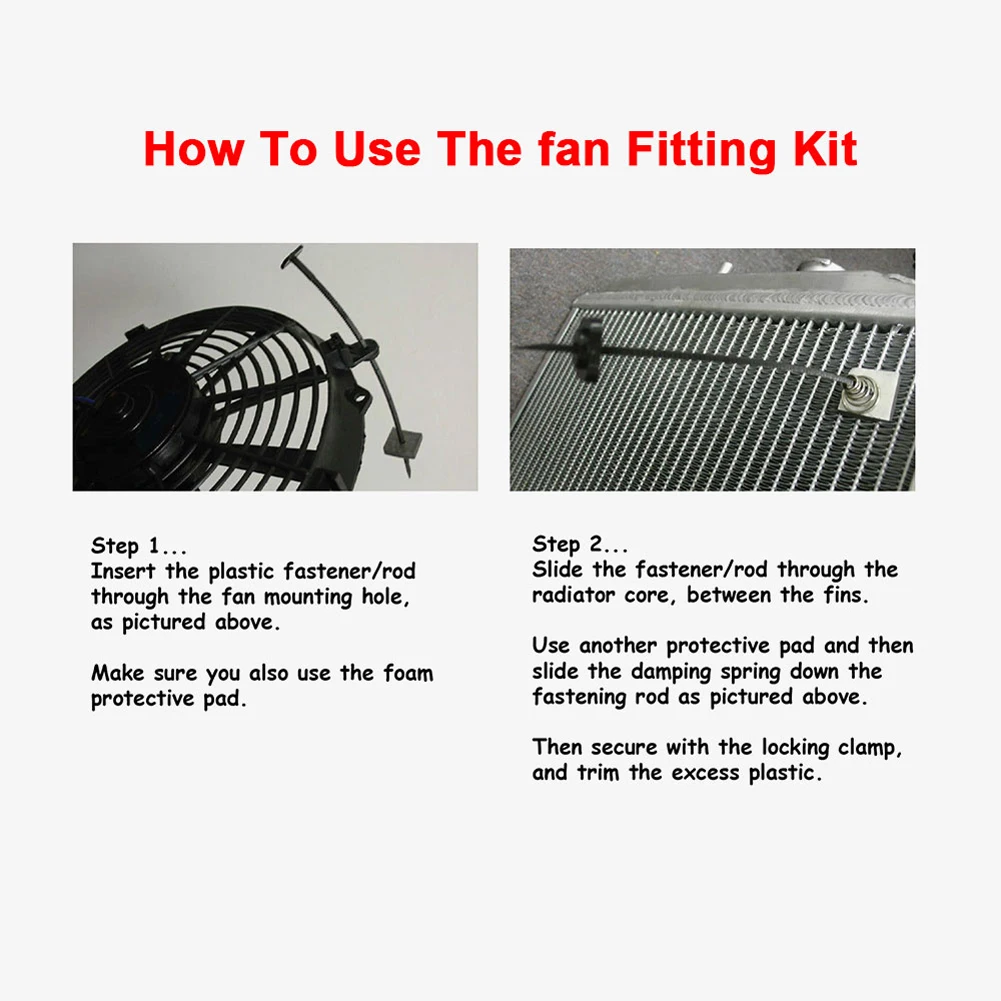 How To Use The fan Fitting Kit

Step 1...
Insert the plastic fastener/rod through the fan mounting hole, as pictured above.

Make sure you also use the foam protective pad.

Step 2...
Slide the fastener/rod through the radiator core, between the fins.

Use another protective pad and then slide the damping spring down the fastening rod as pictured above.

Then secure with the locking clamp, and trim the excess plastic.