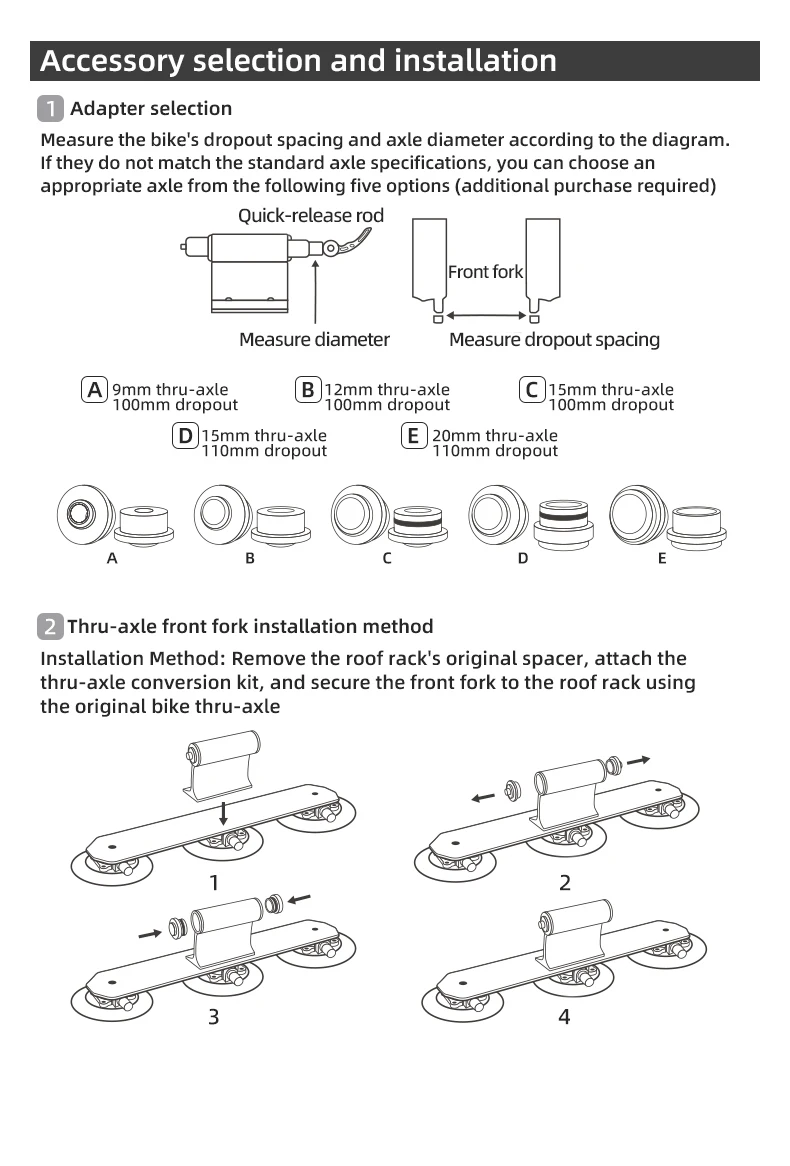 Accessory selection and installation

1 Adapter selection

Measure the bike's dropout spacing and axle diameter according to the diagram. If they do not match the standard axle specifications, you can choose an appropriate axle from the following five options (additional purchase required)

Quick-release rod

Front fork

Measure diameter

Measure dropout spacing

A 9mm thru-axle 100mm dropout

B 12mm thru-axle 100mm dropout

C 15mm thru-axle 100mm dropout

D 15mm thru-axle 110mm dropout

E 20mm thru-axle 110mm dropout

A B C D E

2 Thru-axle front fork installation method

Installation Method: Remove the roof rack's original spacer, attach the thru-axle conversion kit, and secure the front fork to the roof rack using the original bike thru-axle

1

2

3

4