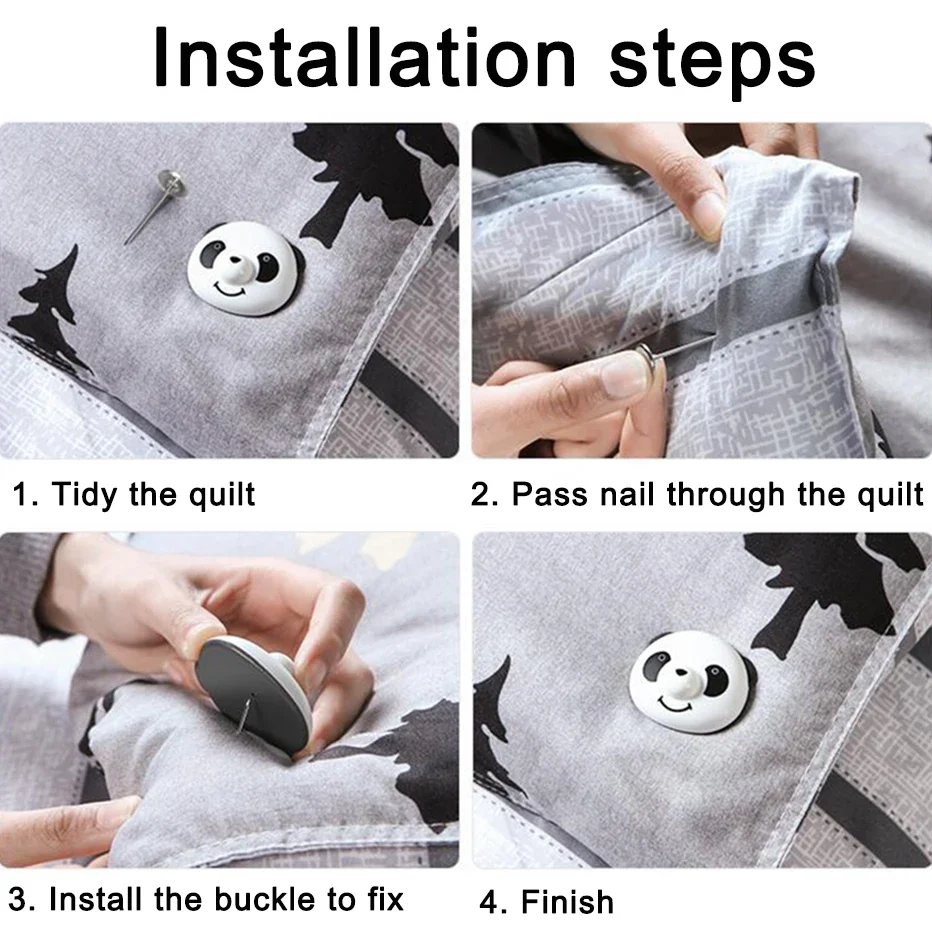 Installation steps

1. Tidy the quilt

2. Pass nail through the quilt

3. Install the buckle to fix

4. Finish