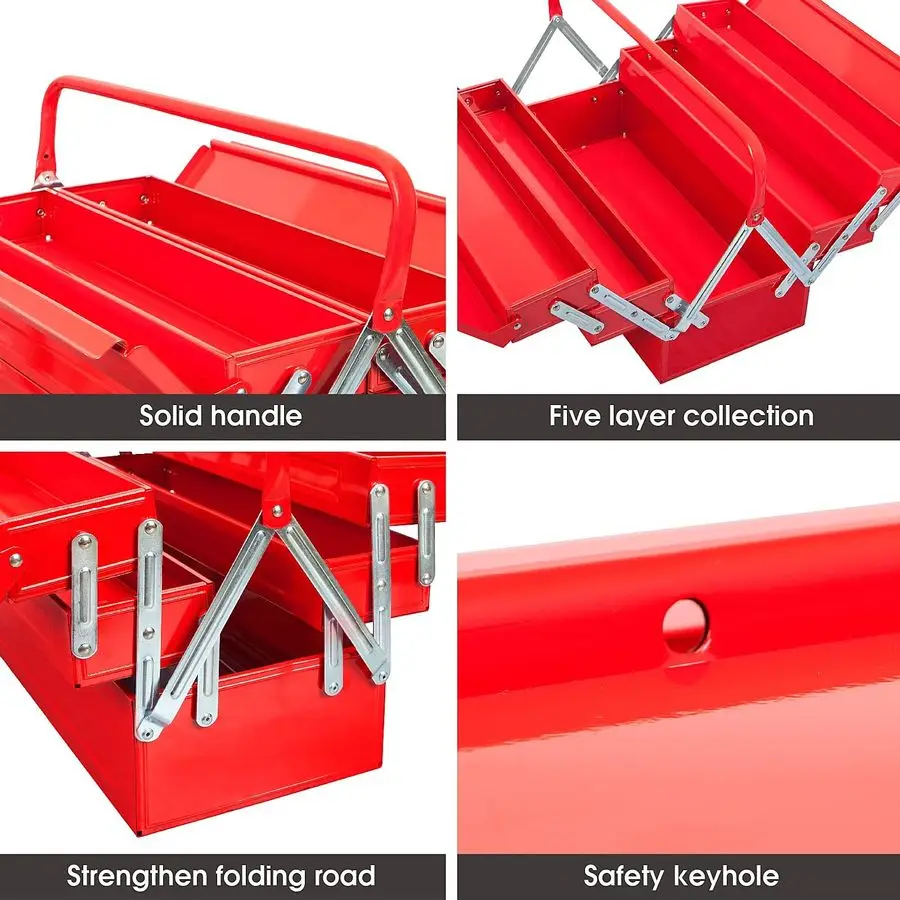 Solid handle

Five layer collection

Strengthen folding road

Safety keyhole