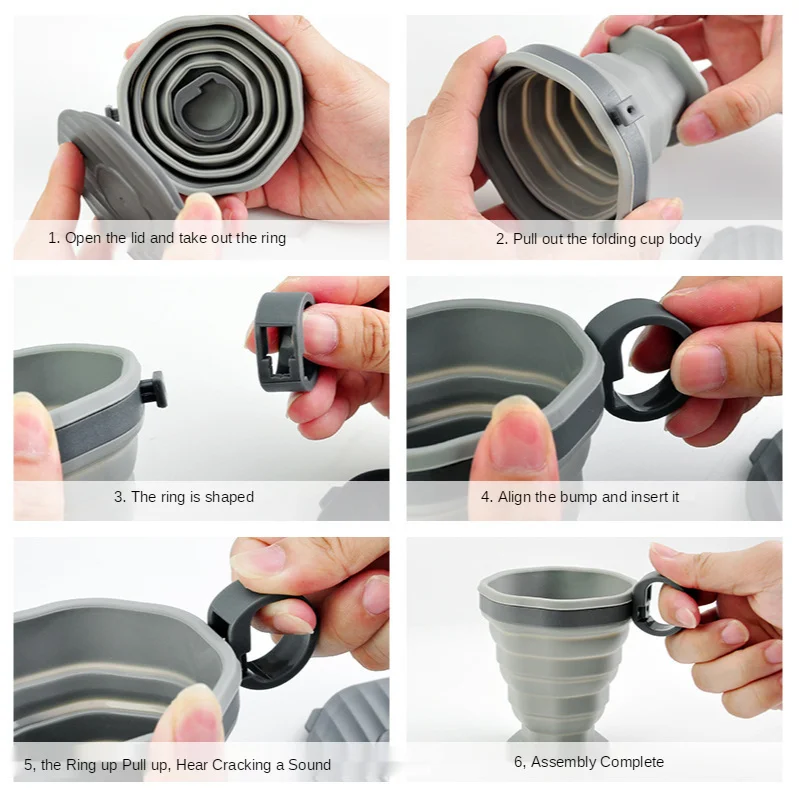 1. Open the lid and take out the ring

2. Pull out the folding cup body

3. The ring is shaped

4. Align the bump and insert it

5, the Ring up Pull up, Hear Cracking a Sound

6, Assembly Complete