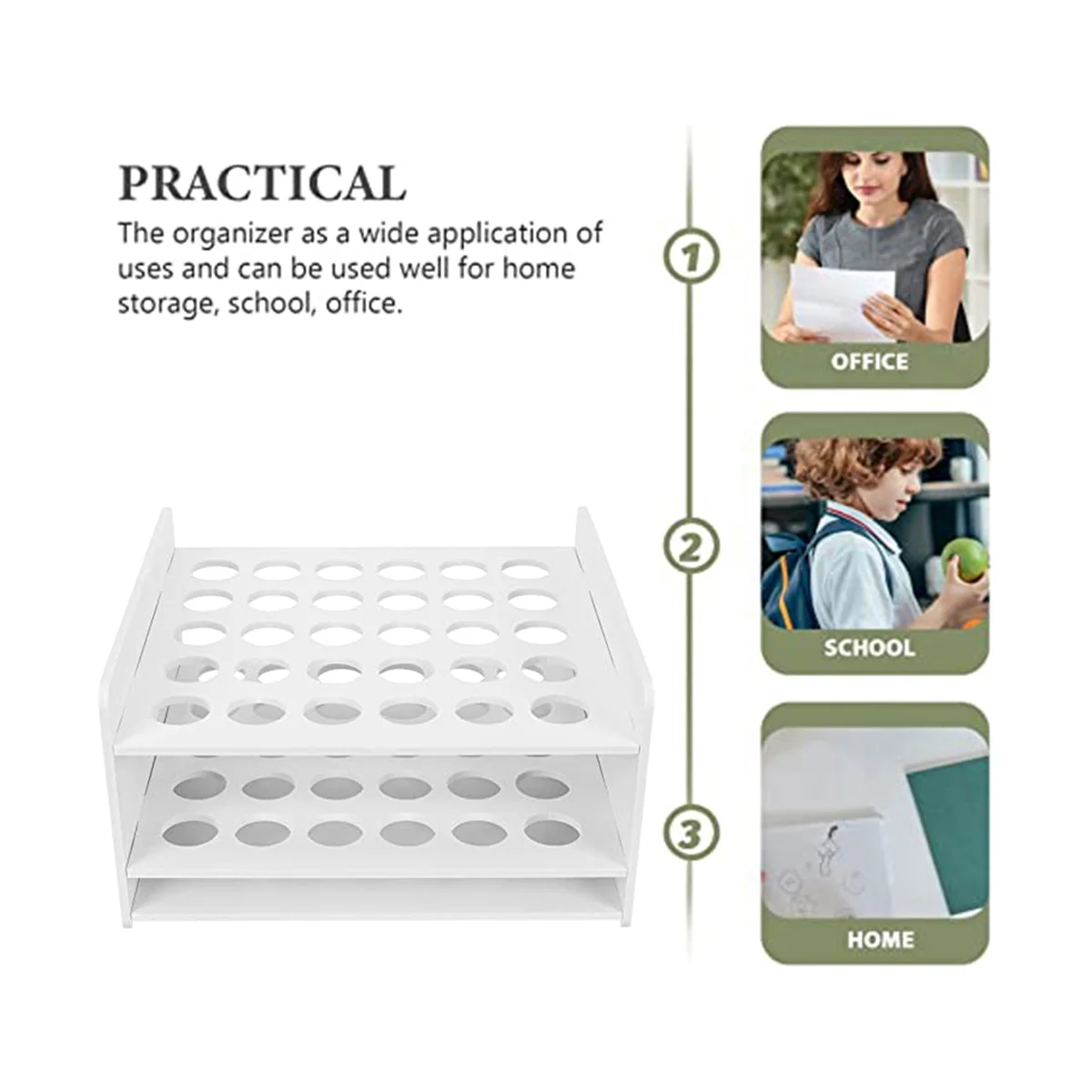 PRACTICAL

The organizer as a wide application of uses and can be used well for home storage, school, office.

1

OFFICE

2

SCHOOL

3

HOME