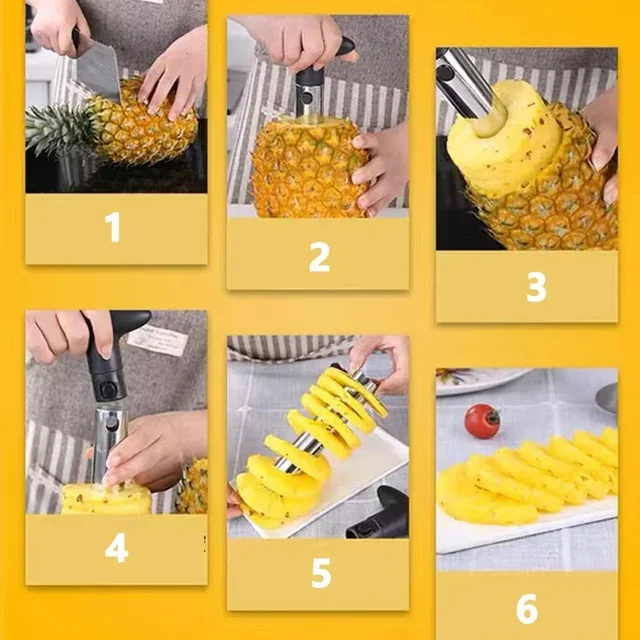 1

2

3

4

5

6