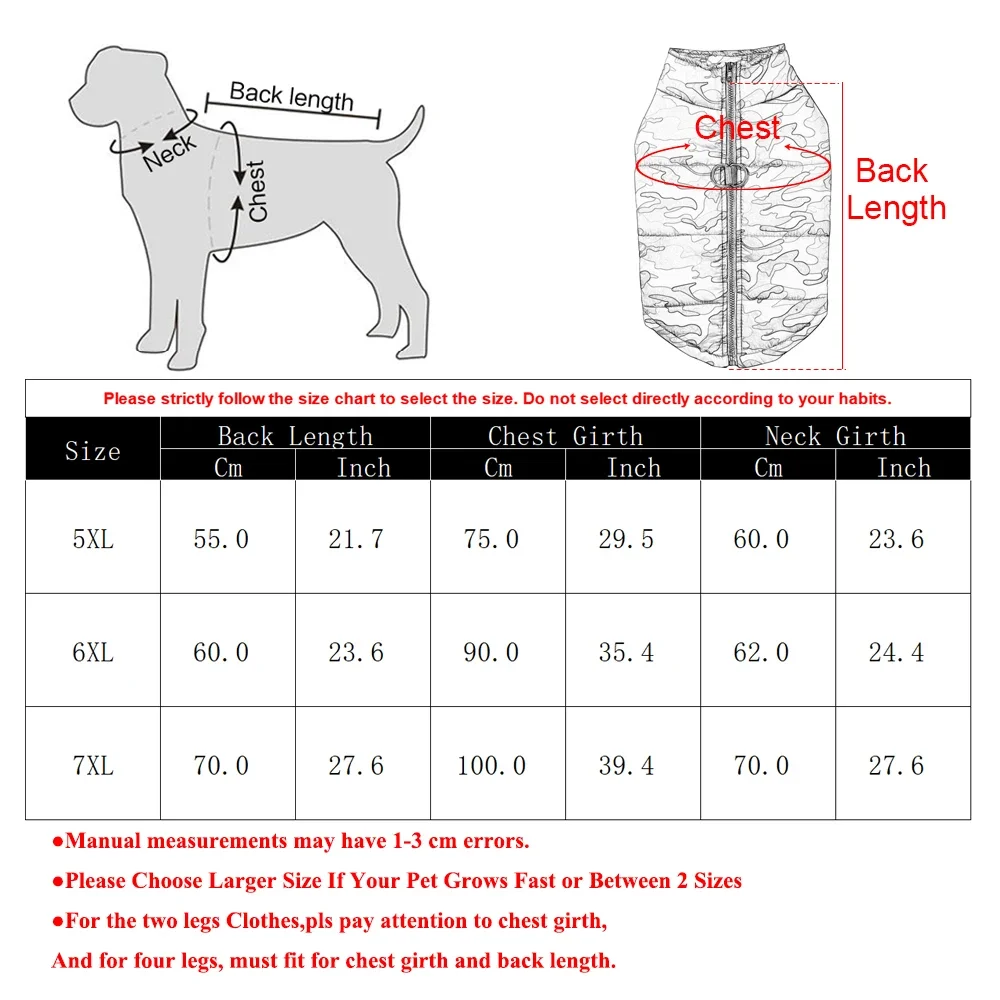 Back length
Neck
Chest

Chest
Back Length

Please strictly follow the size chart to select the size. Do not select directly according to your habits.

| Size | Back Length Cm | Back Length Inch | Chest Girth Cm | Chest Girth Inch | Neck Girth Cm | Neck Girth Inch |
|---|---|---|---|---|---|---|
| 5XL | 55.0 | 21.7 | 75.0 | 29.5 | 60.0 | 23.6 |
| 6XL | 60.0 | 23.6 | 90.0 | 35.4 | 62.0 | 24.4 |
| 7XL | 70.0 | 27.6 | 100.0 | 39.4 | 70.0 | 27.6 |

●Manual measurements may have 1-3 cm errors.

●Please Choose Larger Size If Your Pet Grows Fast or Between 2 Sizes

●For the two legs Clothes,pls pay attention to chest girth,

And for four legs, must fit for chest girth and back length.