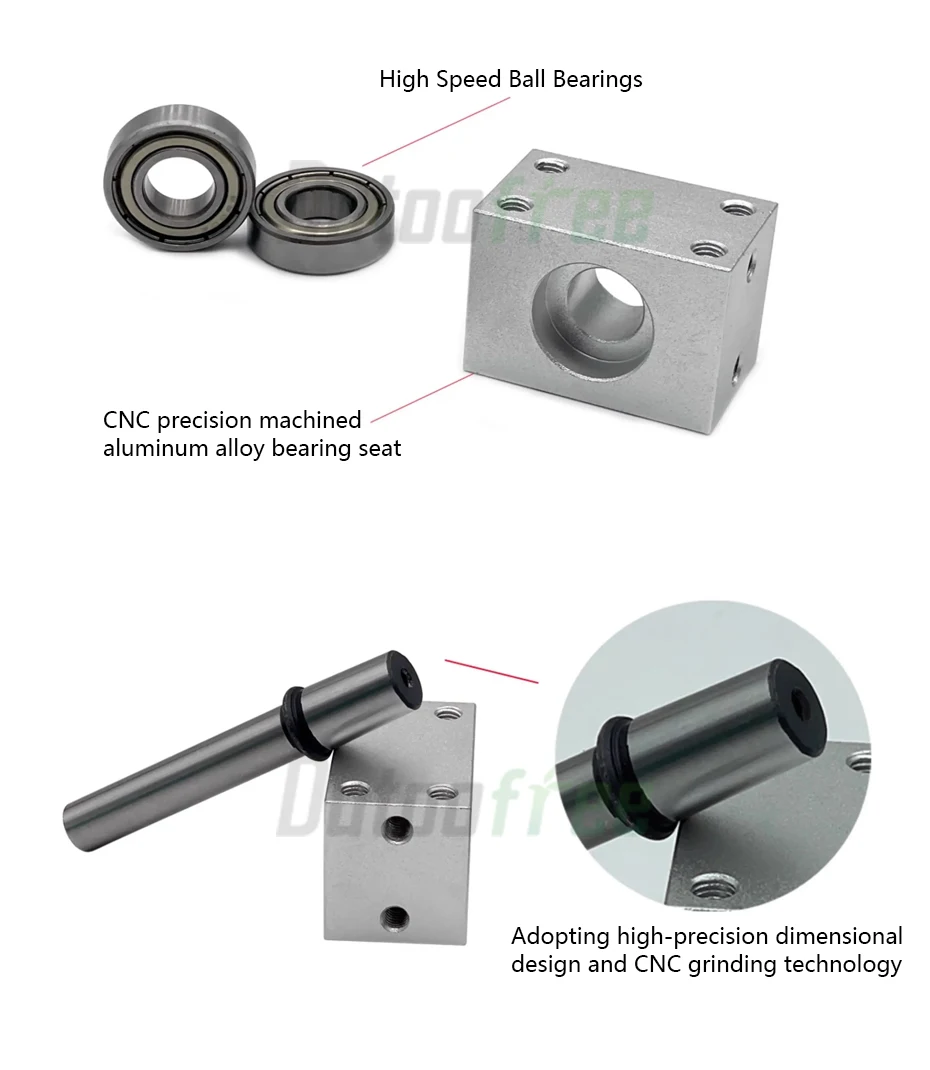 High Speed Ball Bearings

Dotoofree

CNC precision machined aluminum alloy bearing seat

Dotoofree

Adopting high-precision dimensional design and CNC grinding technology