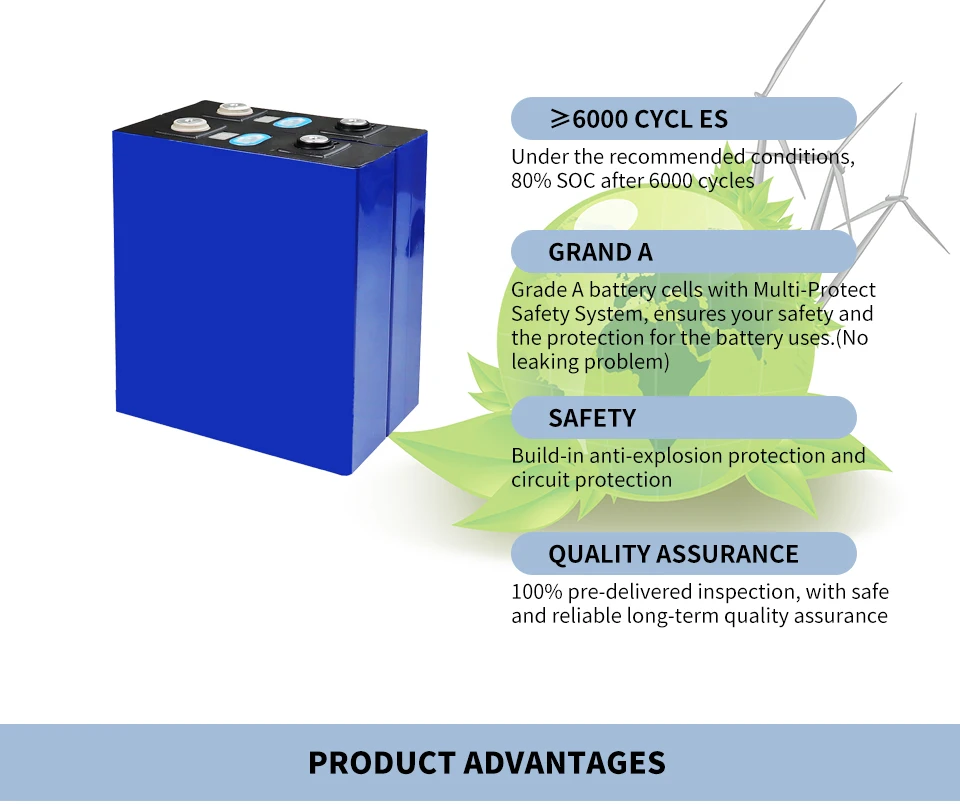 ≥6000 CYCL ES

Under the recommended conditions, 80% SOC after 6000 cycles

GRAND A

Grade A battery cells with Multi-Protect Safety System, ensures your safety and the protection for the battery uses.(No leaking problem)

SAFETY

Build-in anti-explosion protection and circuit protection

QUALITY ASSURANCE

100% pre-delivered inspection, with safe and reliable long-term quality assurance

PRODUCT ADVANTAGES