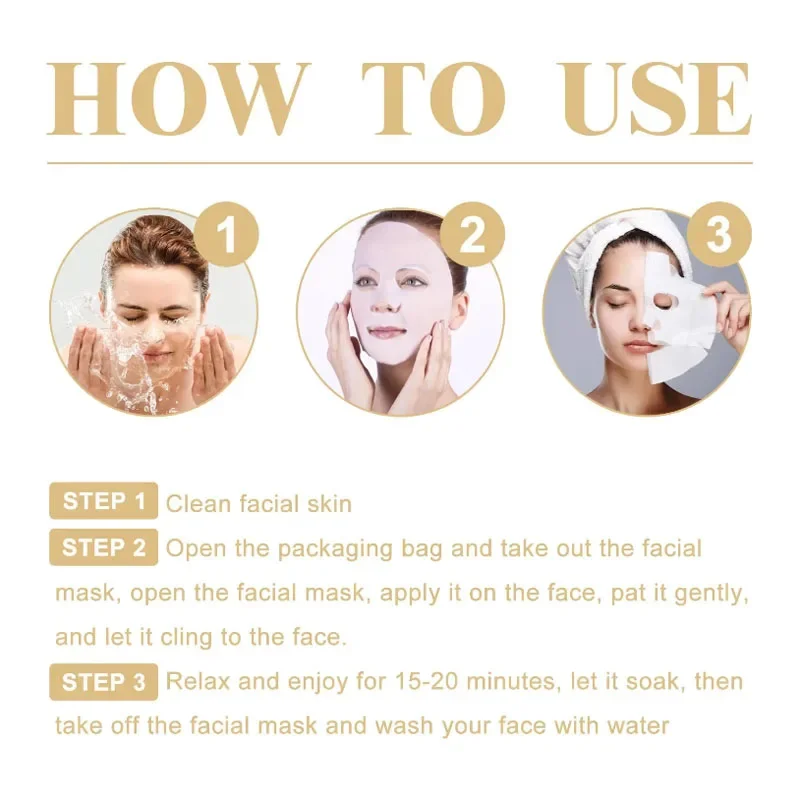 HOW TO USE

1

2

3

STEP 1 Clean facial skin

STEP 2 Open the packaging bag and take out the facial mask, open the facial mask, apply it on the face, pat it gently, and let it cling to the face.

STEP 3 Relax and enjoy for 15-20 minutes, let it soak, then take off the facial mask and wash your face with water