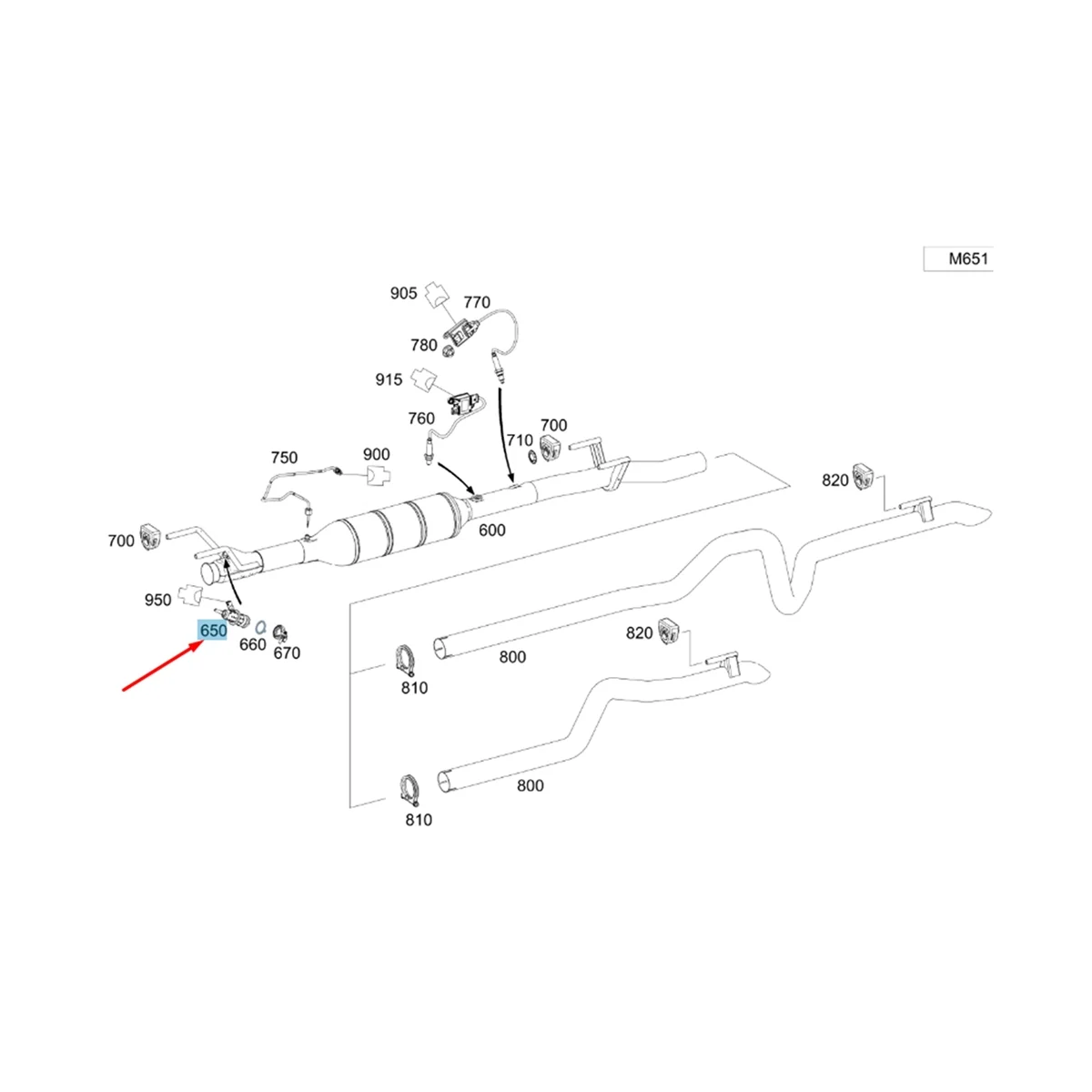 M651

905
770
780
915
760
710
700
750
900
820
700
600
950
650
660
670
820
800
810
800
810