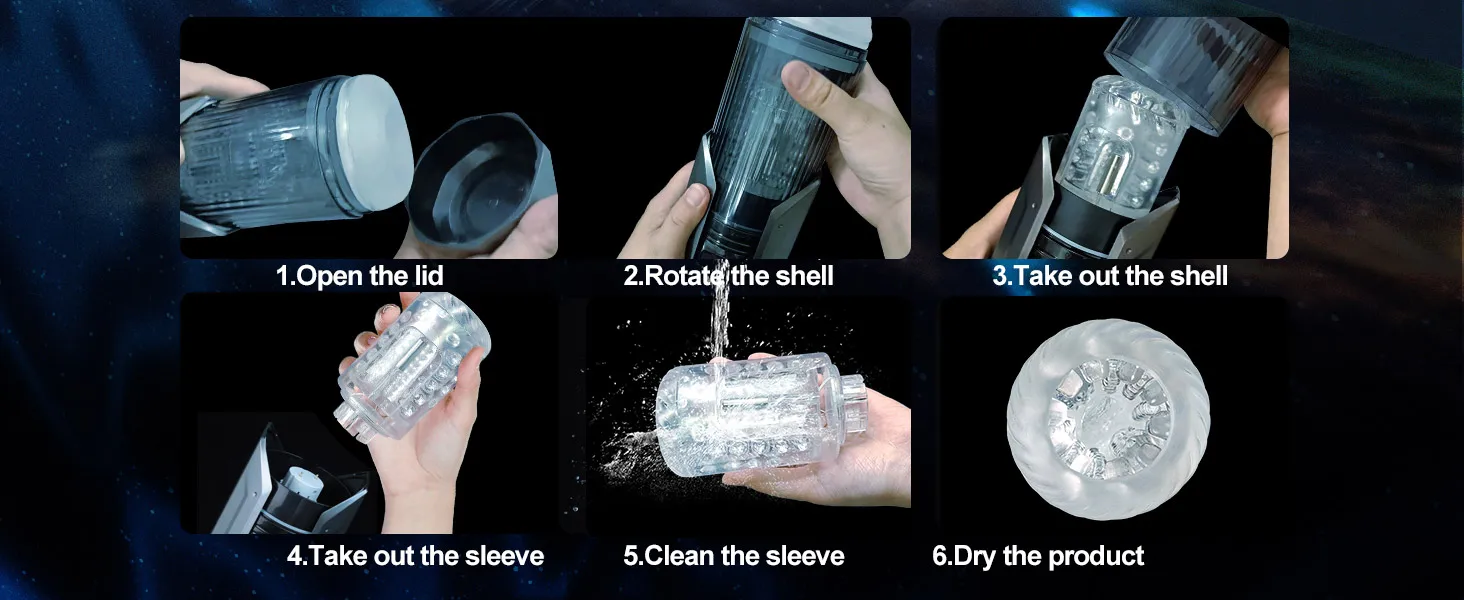 1.Open the lid

2.Rotate the shell

3.Take out the shell

4.Take out the sleeve

5.Clean the sleeve

6.Dry the product