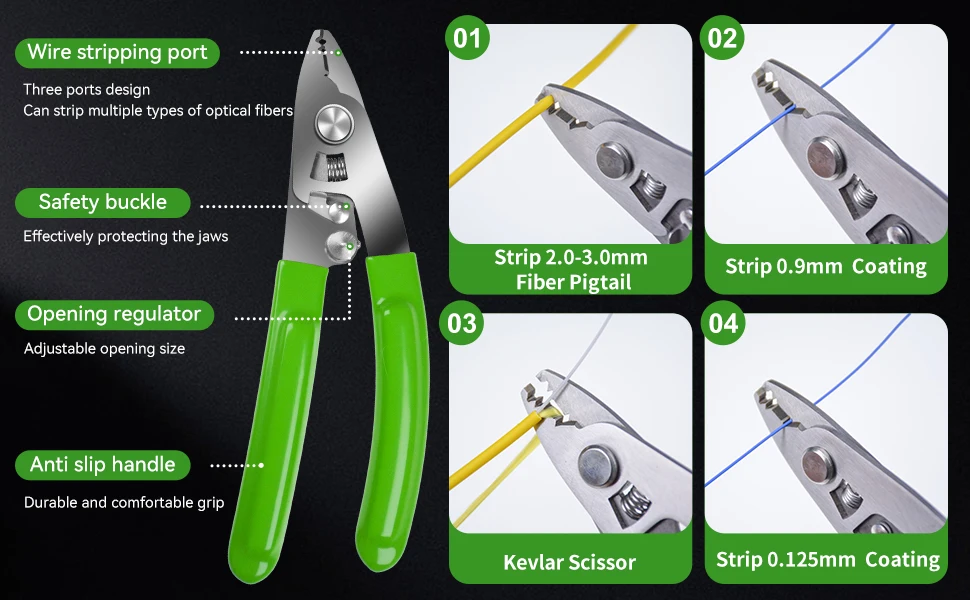 Wire stripping port

Three ports design
Can strip multiple types of optical fibers

Safety buckle

Effectively protecting the jaws

Opening regulator

Adjustable opening size

Anti slip handle

Durable and comfortable grip

01

Strip 2.0-3.0mm Fiber Pigtail

02

Strip 0.9mm Coating

03

Kevlar Scissor

04

Strip 0.125mm Coating