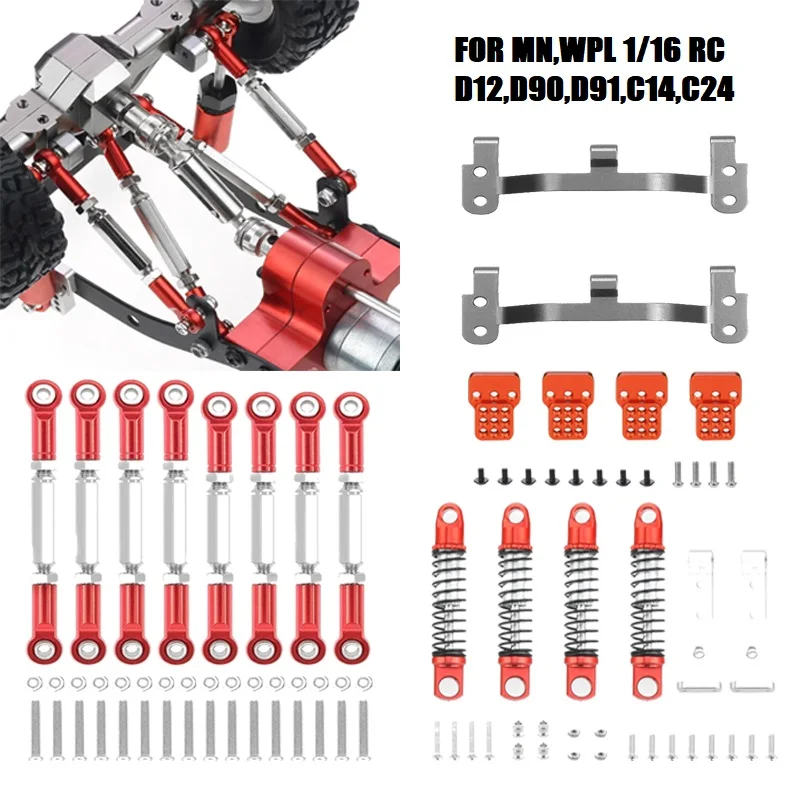 FOR MN,WPL 1/16 RC
D12,D90,D91,C14,C24