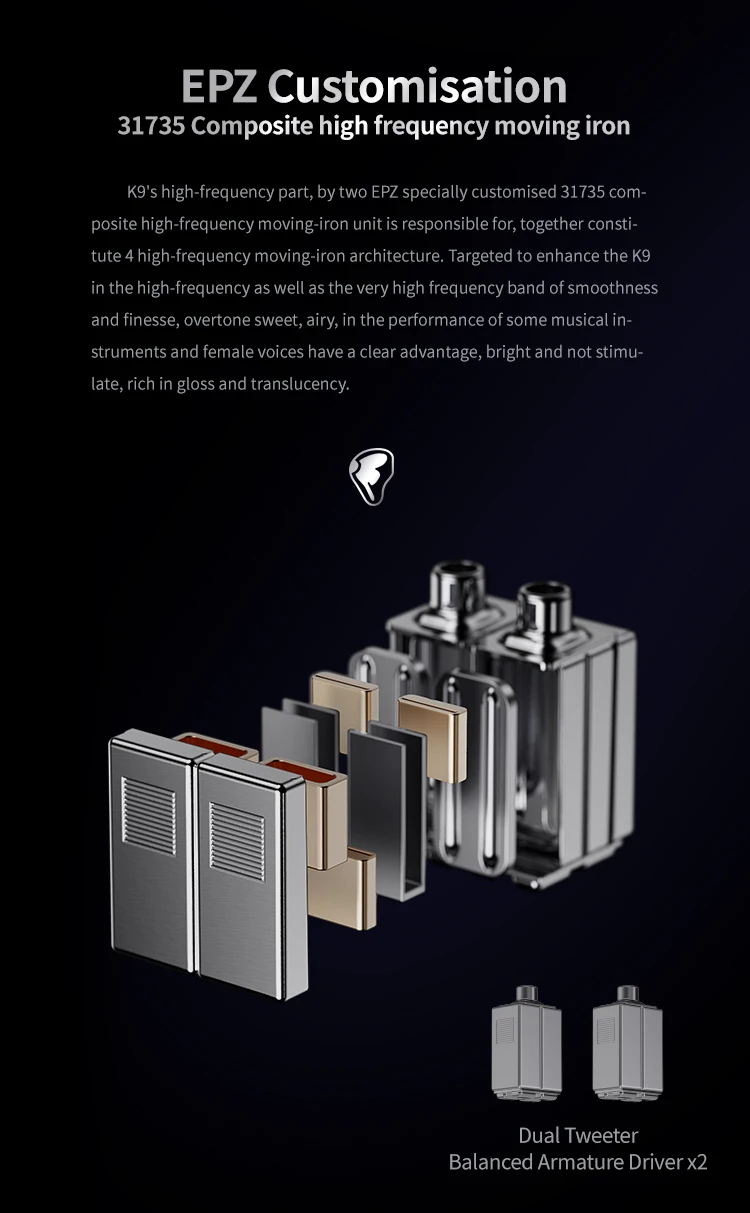 EPZ Customisation
31735 Composite high frequency moving iron

K9's high-frequency part, by two EPZ specially customised 31735 composite high-frequency moving-iron unit is responsible for, together constitute 4 high-frequency moving-iron architecture. Targeted to enhance the K9 in the high-frequency as well as the very high frequency band of smoothness and finesse, overtone sweet, airy, in the performance of some musical instruments and female voices have a clear advantage, bright and not stimulate, rich in gloss and translucency.

Dual Tweeter
Balanced Armature Driver x2