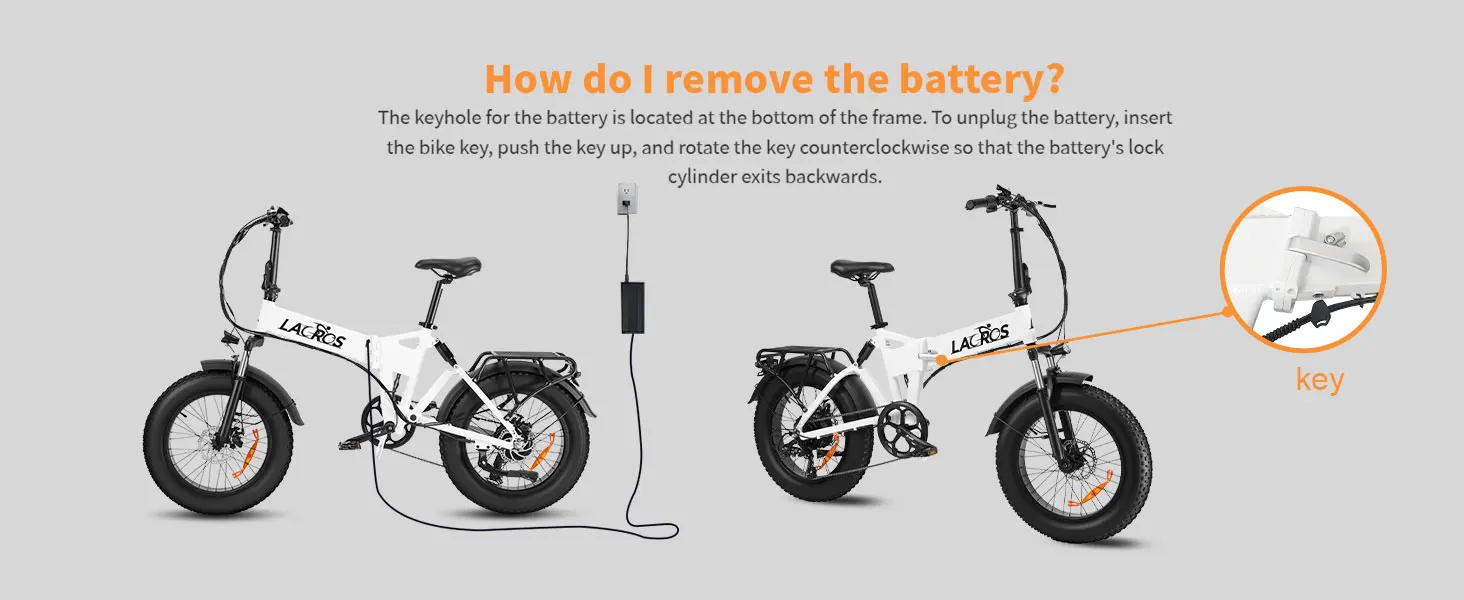 How do I remove the battery?

The keyhole for the battery is located at the bottom of the frame. To unplug the battery, insert the bike key, push the key up, and rotate the key counterclockwise so that the battery's lock cylinder exits backwards.

LACROS

LACROS

key