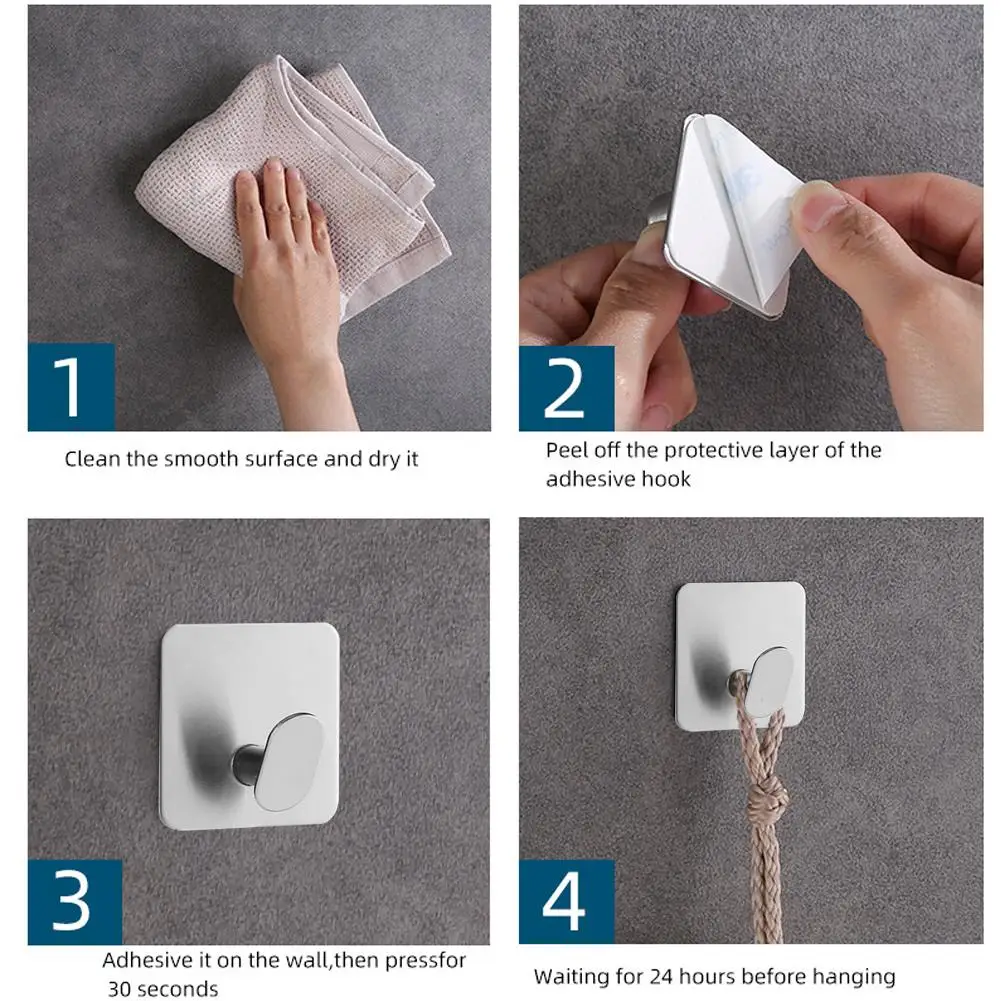 1

Clean the smooth surface and dry it

2

Peel off the protective layer of the adhesive hook

3

Adhesive it on the wall,then pressfor 30 seconds

4

Waiting for 24 hours before hanging