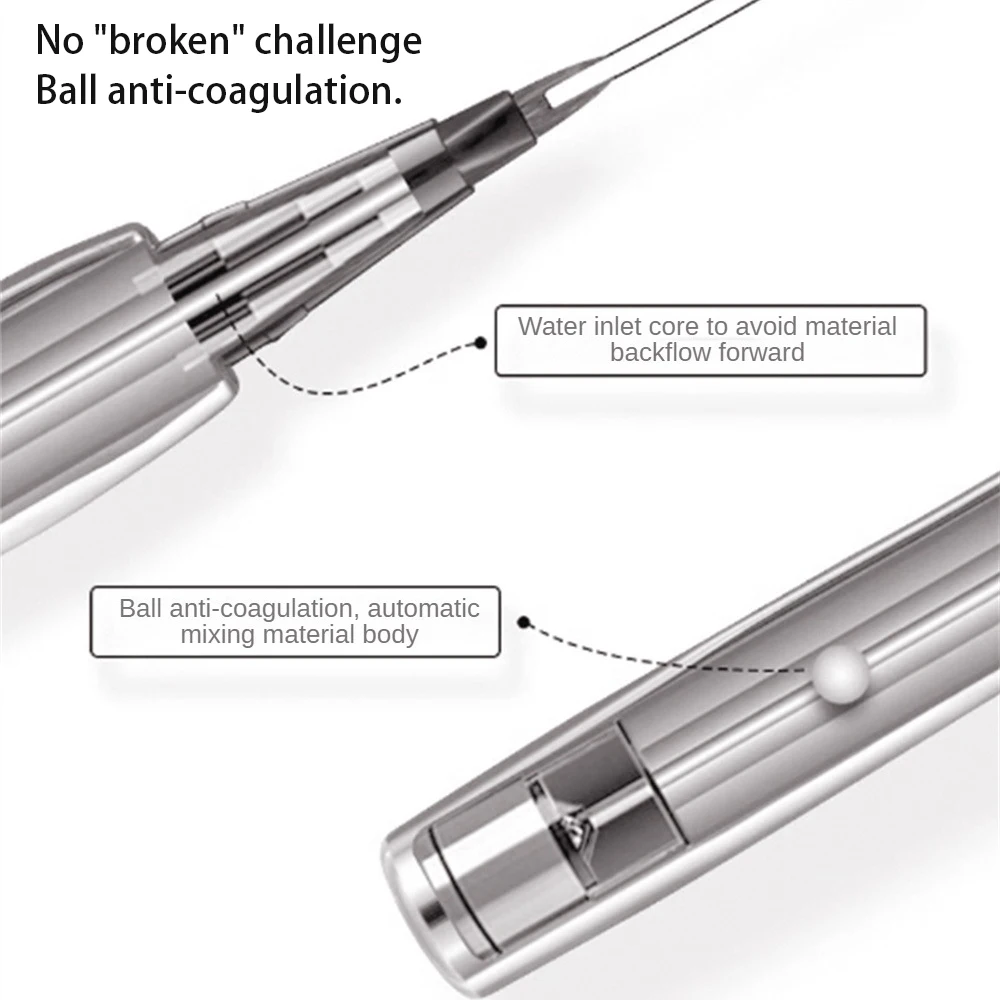 No "broken" challenge
Ball anti-coagulation.

Water inlet core to avoid material backflow forward

Ball anti-coagulation, automatic mixing material body