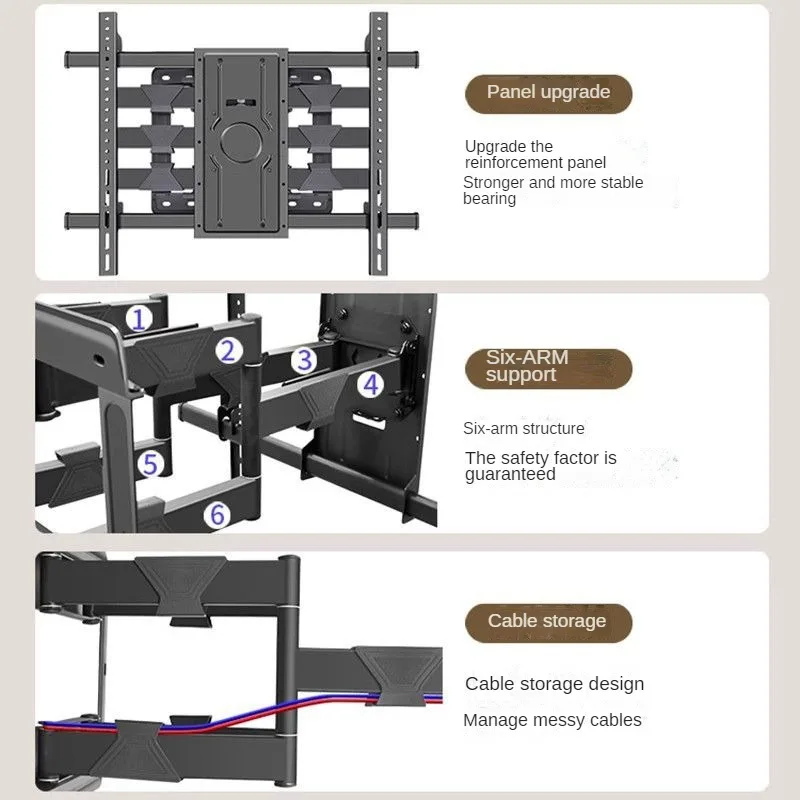 Panel upgrade

Upgrade the reinforcement panel
Stronger and more stable bearing

1
2
3
4
5
6

Six-ARM support

Six-arm structure

The safety factor is guaranteed

Cable storage

Cable storage design

Manage messy cables