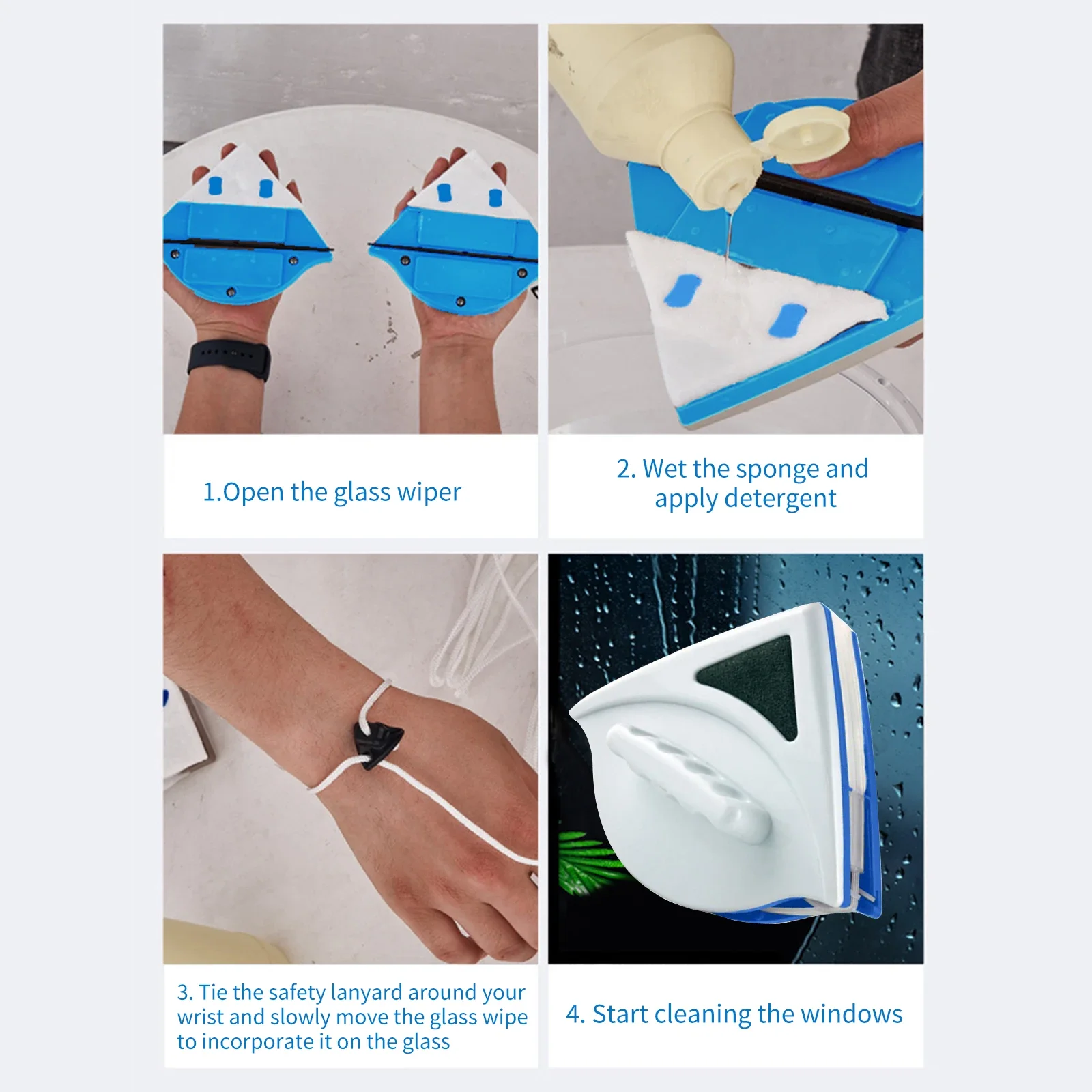 1.Open the glass wiper

2. Wet the sponge and apply detergent

3. Tie the safety lanyard around your wrist and slowly move the glass wipe to incorporate it on the glass

4. Start cleaning the windows