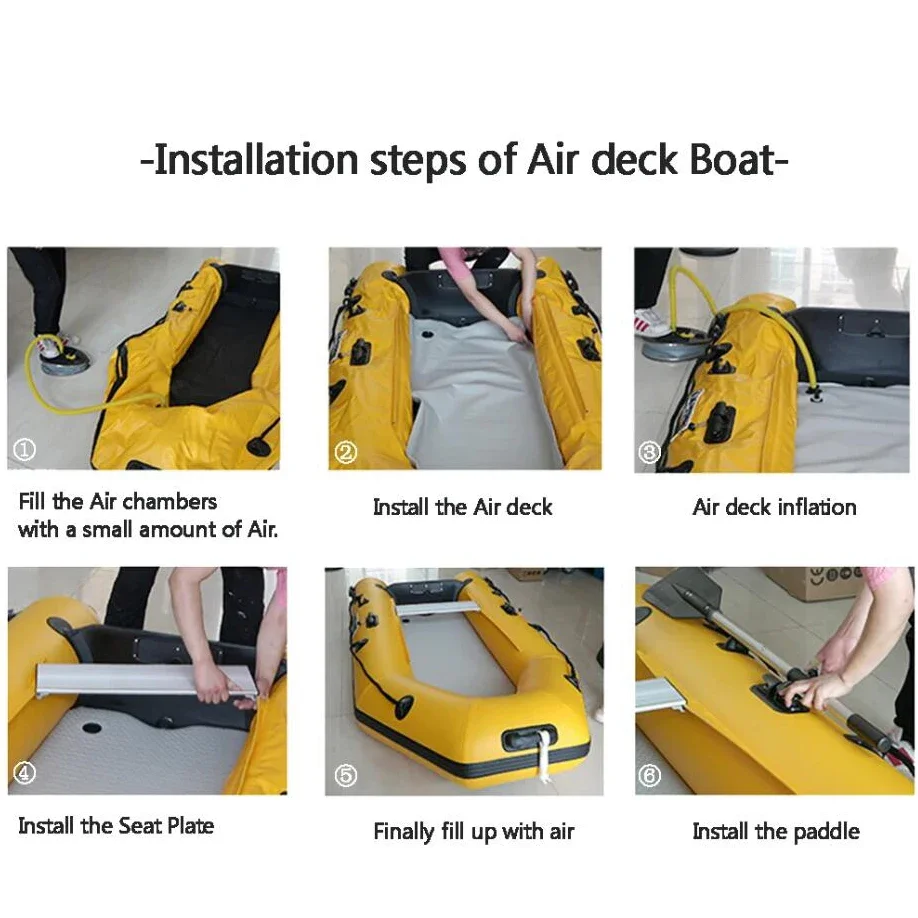 -Installation steps of Air deck Boat-

①

Fill the Air chambers with a small amount of Air.

②

Install the Air deck

③

Air deck inflation

④

Install the Seat Plate

⑤

Finally fill up with air

⑥

Install the paddle