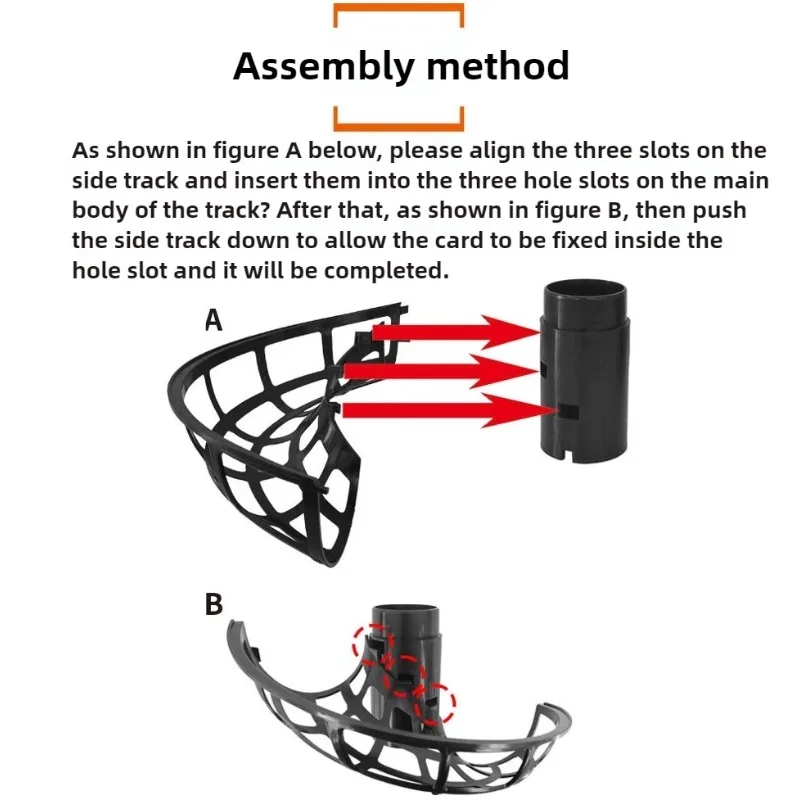 Assembly method

As shown in figure A below, please align the three slots on the side track and insert them into the three hole slots on the main body of the track? After that, as shown in figure B, then push the side track down to allow the card to be fixed inside the hole slot and it will be completed.

A

B