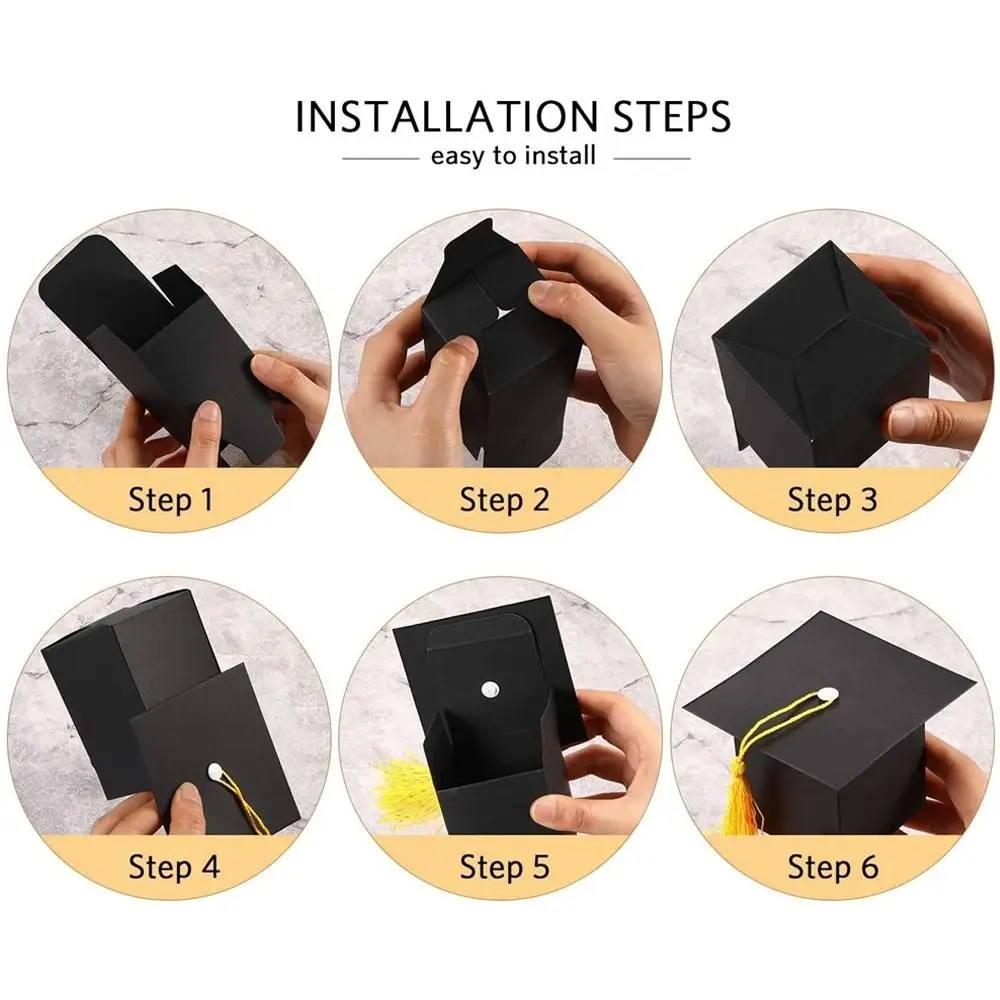 INSTALLATION STEPS

easy to install

Step 1

Step 2

Step 3

Step 4

Step 5

Step 6