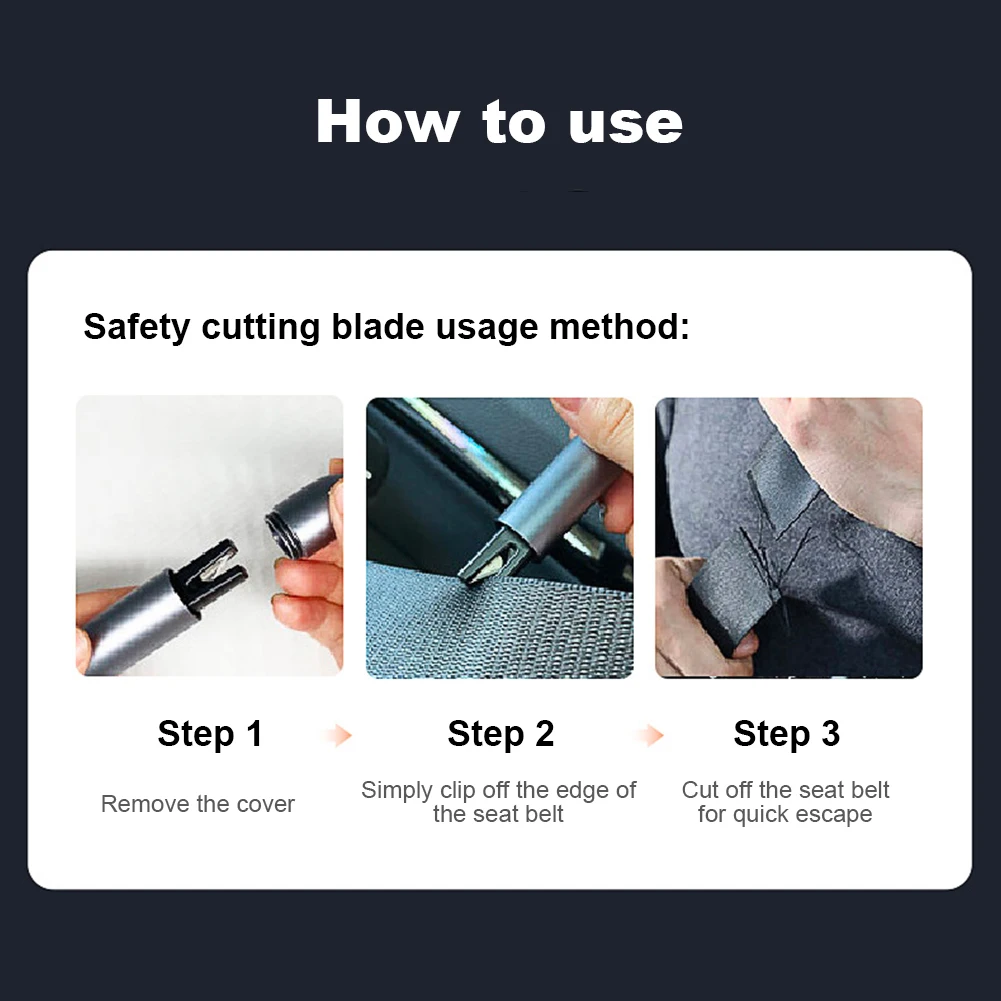 How to use

Safety cutting blade usage method:

Step 1

Remove the cover

Step 2

Simply clip off the edge of the seat belt

Step 3

Cut off the seat belt for quick escape