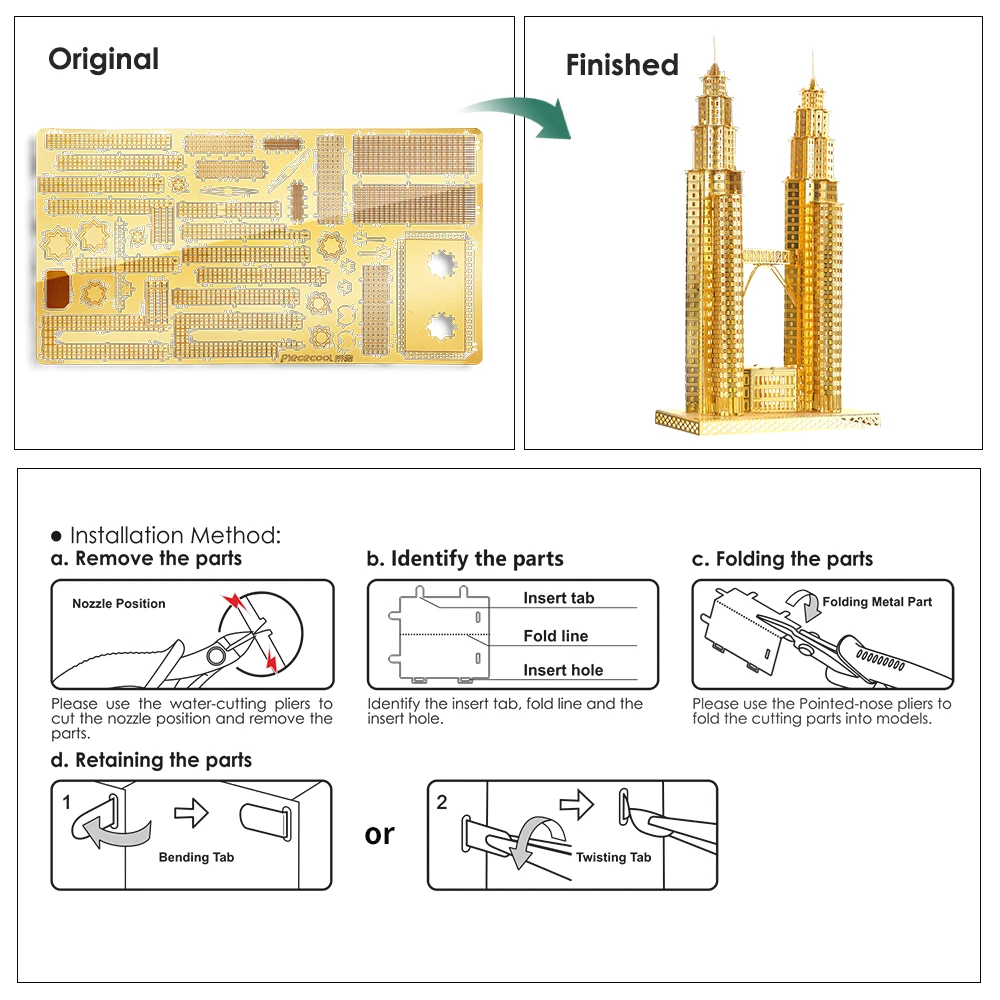 Original

Piececool

Finished

● Installation Method:

a. Remove the parts

Nozzle Position

Please use the water-cutting pliers to cut the nozzle position and remove the parts.

b. Identify the parts

Insert tab

Fold line

Insert hole

Identify the insert tab, fold line and the insert hole.

c. Folding the parts

Folding Metal Part

Please use the Pointed-nose pliers to fold the cutting parts into models.

d. Retaining the parts

1

Bending Tab

or

2

Twisting Tab